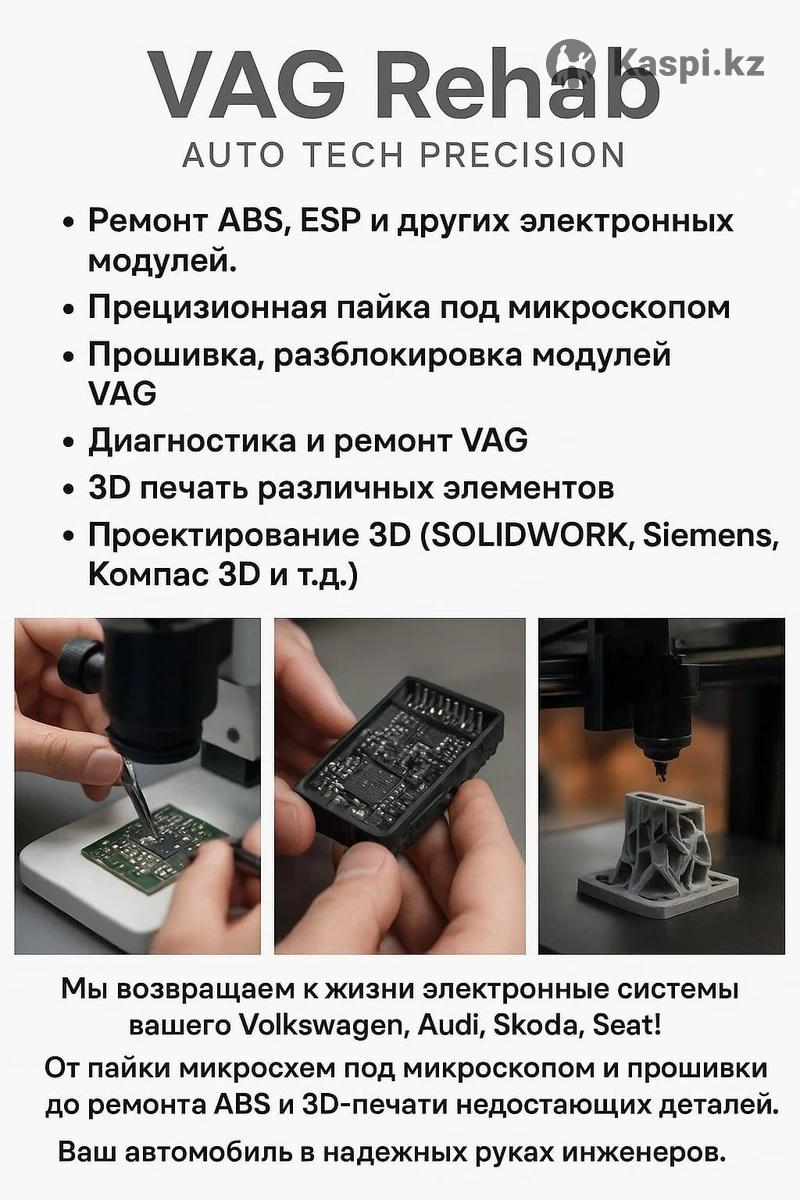 Kaspi.kz

VAG Rehab

AUTO TECH PRECISION

• Ремонт ABS, ESP и других электронных модулей.
• Прецизионная пайка под микроскопом
• Прошивка, разблокировка модулей VAG
• Диагностика и ремонт VAG
• 3D печать различных элементов
• Проектирование 3D (SOLIDWORK, Siemens, Компас 3D и т.д.)

Мы возвращаем к жизни электронные системы вашего Volkswagen, Audi, Skoda, Seat!

От пайки микросхем под микроскопом и прошивки до ремонта ABS и 3D-печати недостающих деталей.

Ваш автомобиль в надежных руках инженеров.