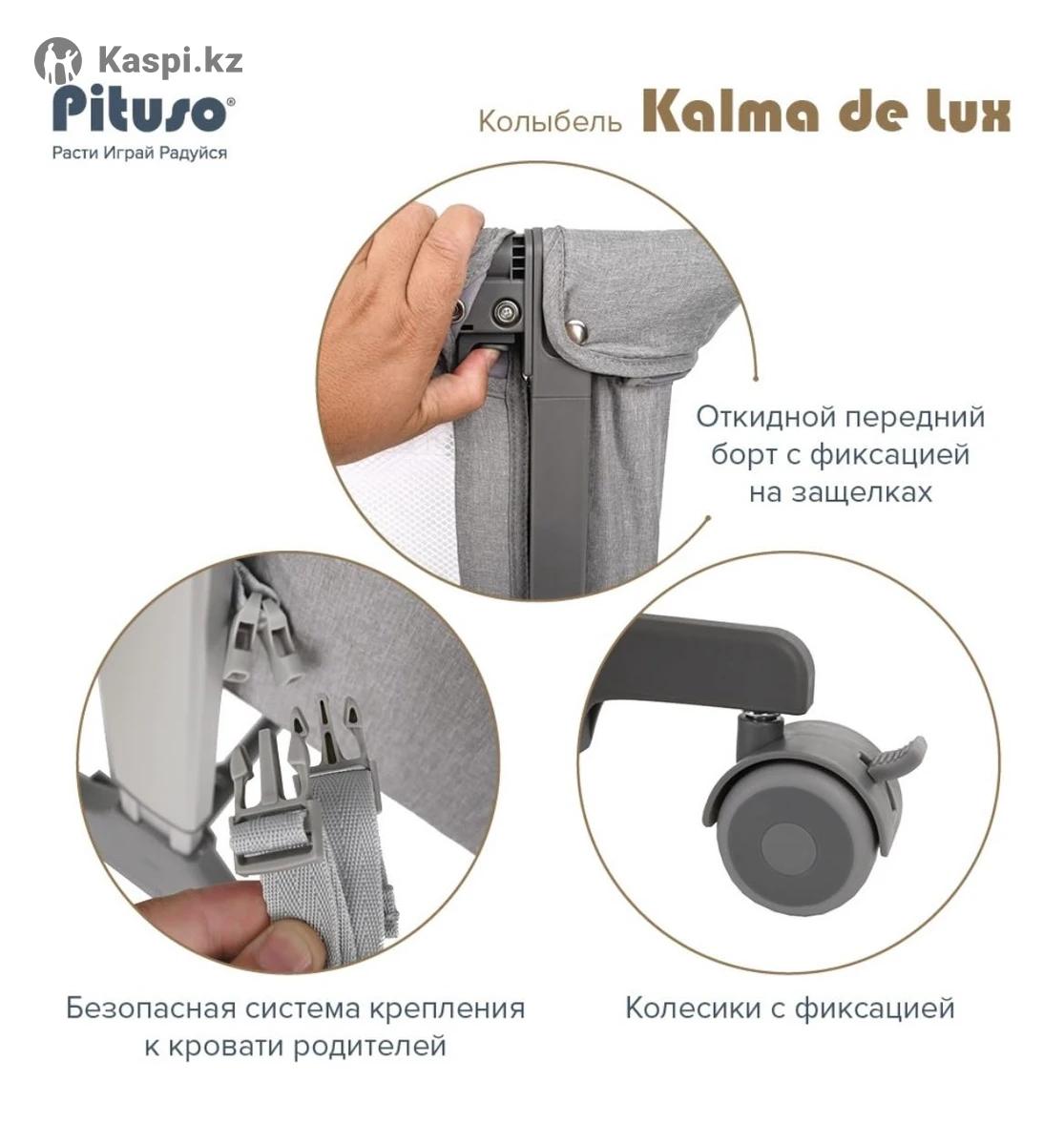 Kaspi.kz

Pituso®
Расти Играй Радуйся

Колыбель Kalma de lux

Откидной передний борт с фиксацией на защелках

Безопасная система крепления к кровати родителей

Колесики с фиксацией