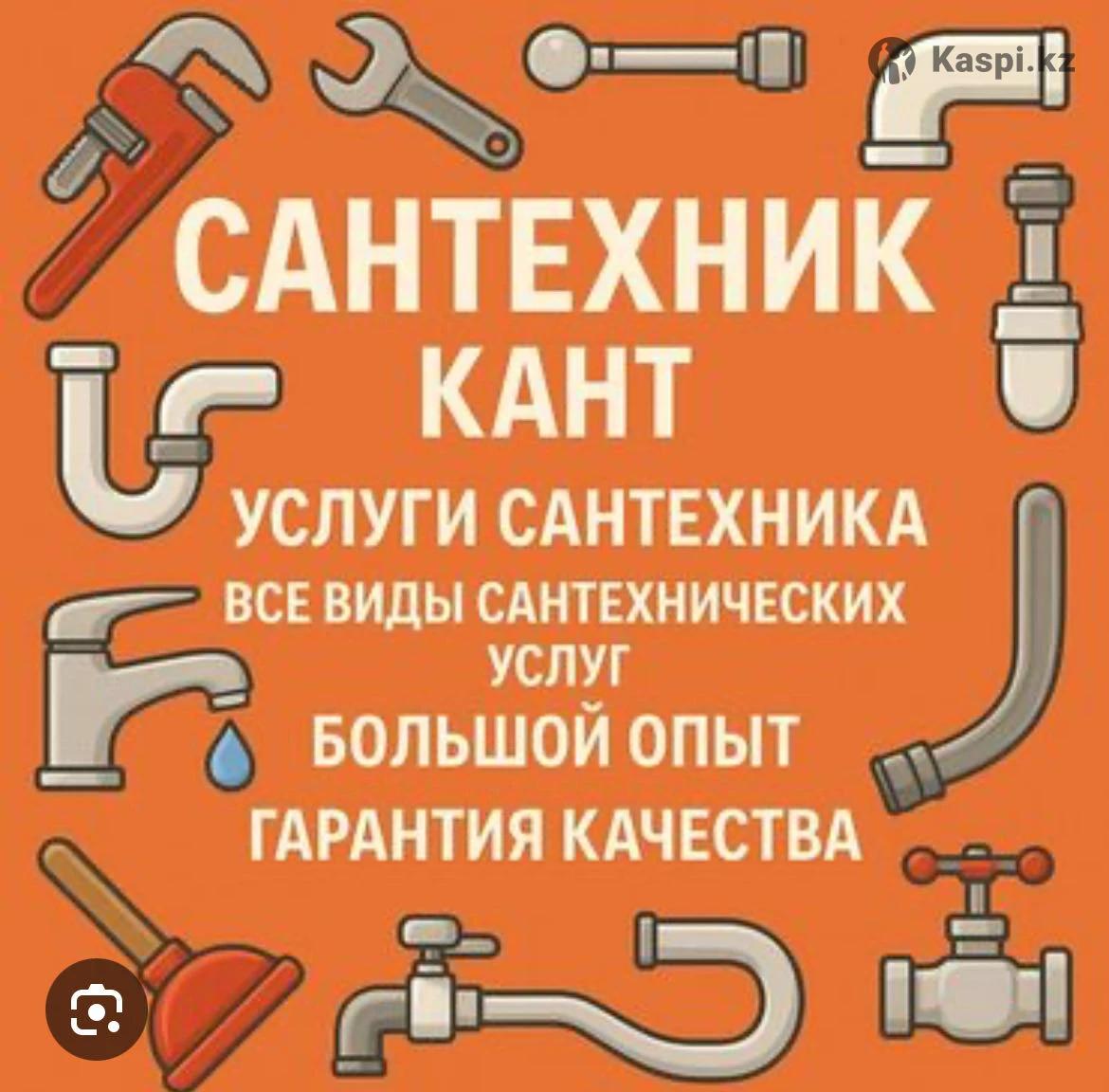 Kaspi.kz

САНТЕХНИК
КАНТ

УСЛУГИ САНТЕХНИКА

ВСЕ ВИДЫ САНТЕХНИЧЕСКИХ УСЛУГ

БОЛЬШОЙ ОПЫТ

ГАРАНТИЯ КАЧЕСТВА