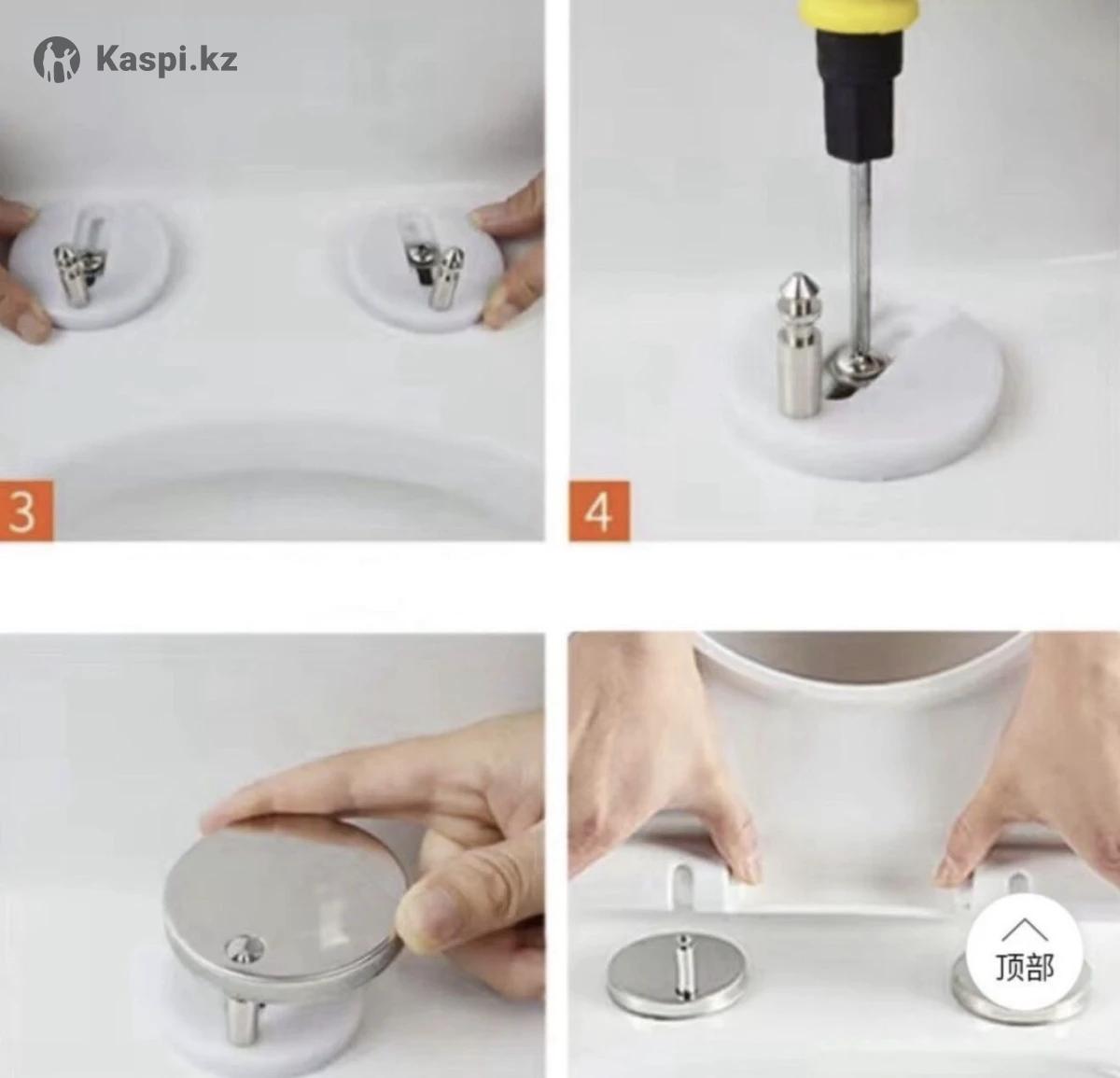 Kaspi.kz

3

4

顶部