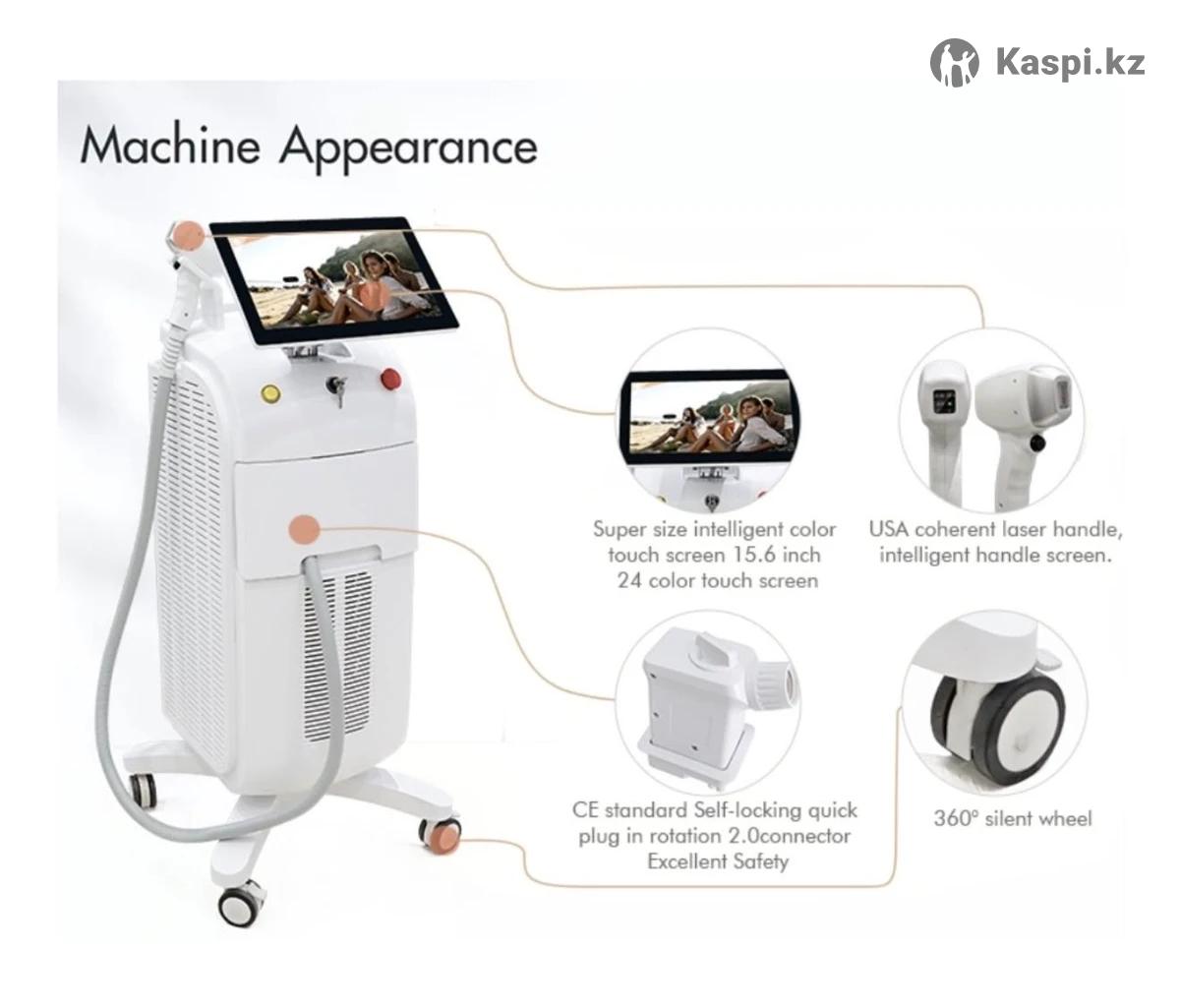 Kaspi.kz

Machine Appearance

Super size intelligent color touch screen 15.6 inch 24 color touch screen

USA coherent laser handle, intelligent handle screen.

CE standard Self-locking quick plug in rotation 2.0connector Excellent Safety

360° silent wheel