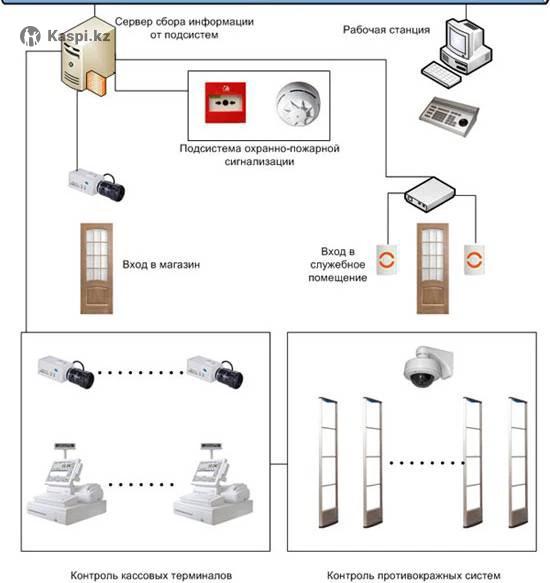 Kaspi.kz

Сервер сбора информации от подсистем

Рабочая станция

Подсистема охранно-пожарной сигнализации

Вход в магазин

Вход в служебное помещение

Контроль кассовых терминалов

Контроль противокражных систем