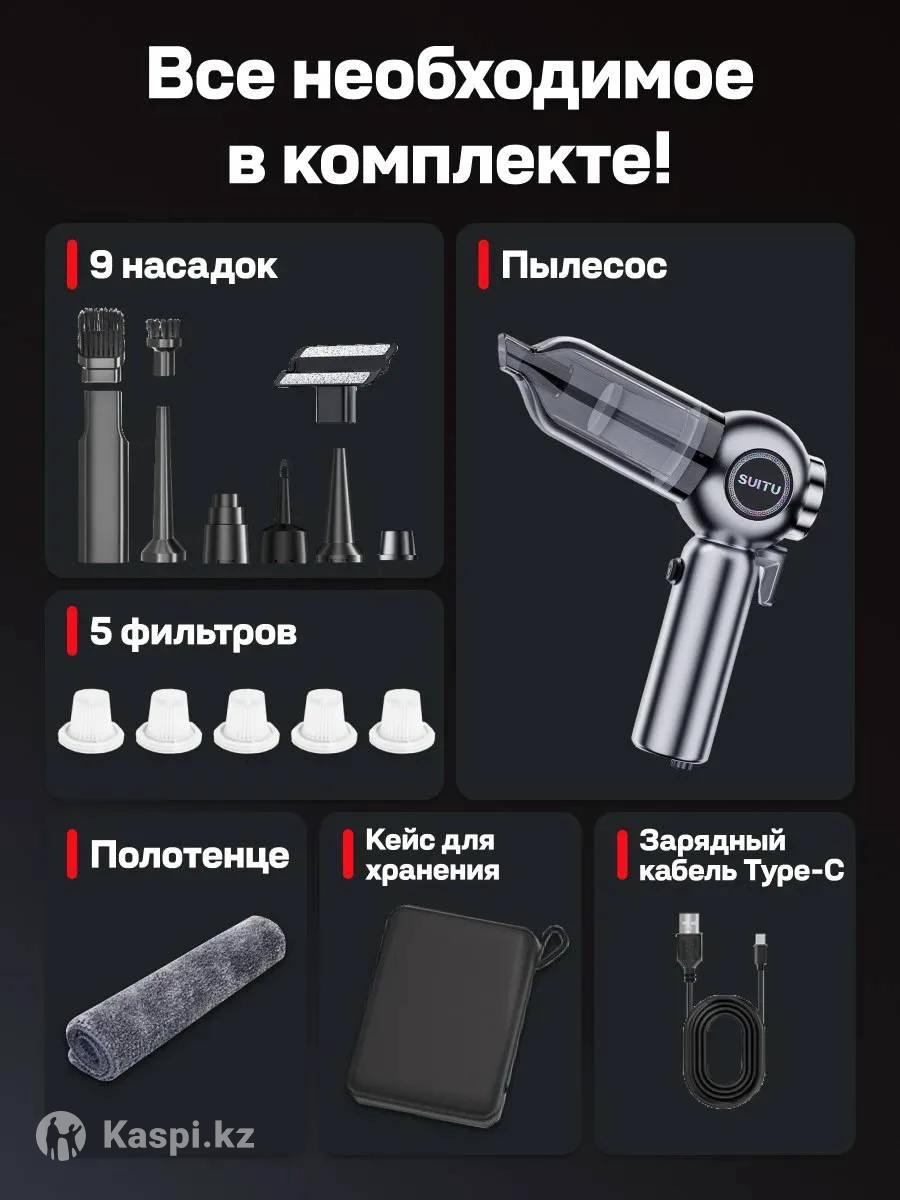 Все необходимое в комплекте!

9 насадок

Пылесос

SUITU

5 фильтров

Полотенце

Кейс для хранения

Зарядный кабель Type-C

Kaspi.kz