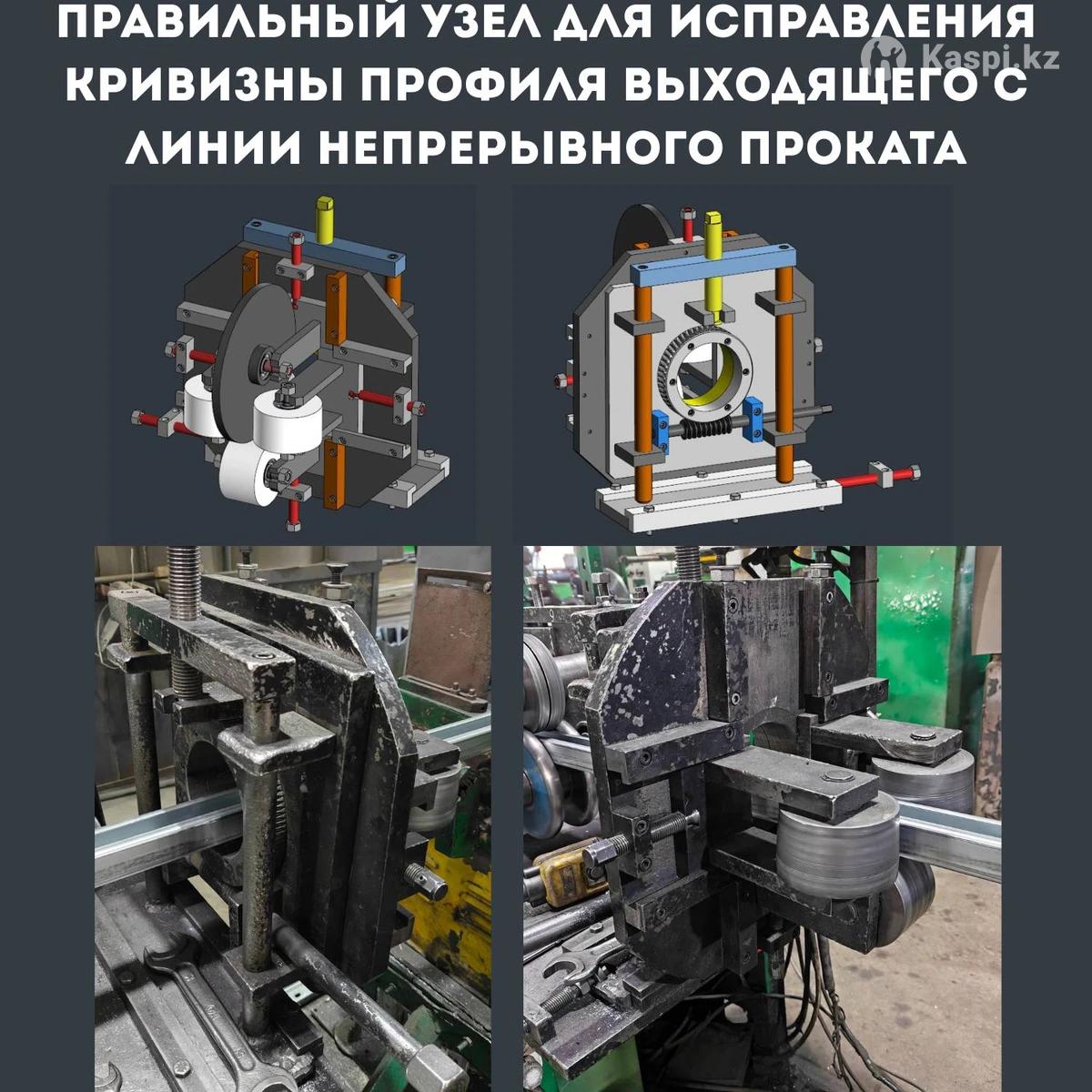 ПРАВИЛЬНЫЙ УЗЕЛ ДЛЯ ИСПРАВЛЕНИЯ КРИВИЗНЫ ПРОФИЛЯ ВЫХОДЯЩЕГО С ЛИНИИ НЕПРЕРЫВНОГО ПРОКАТА

Kaspi.kz