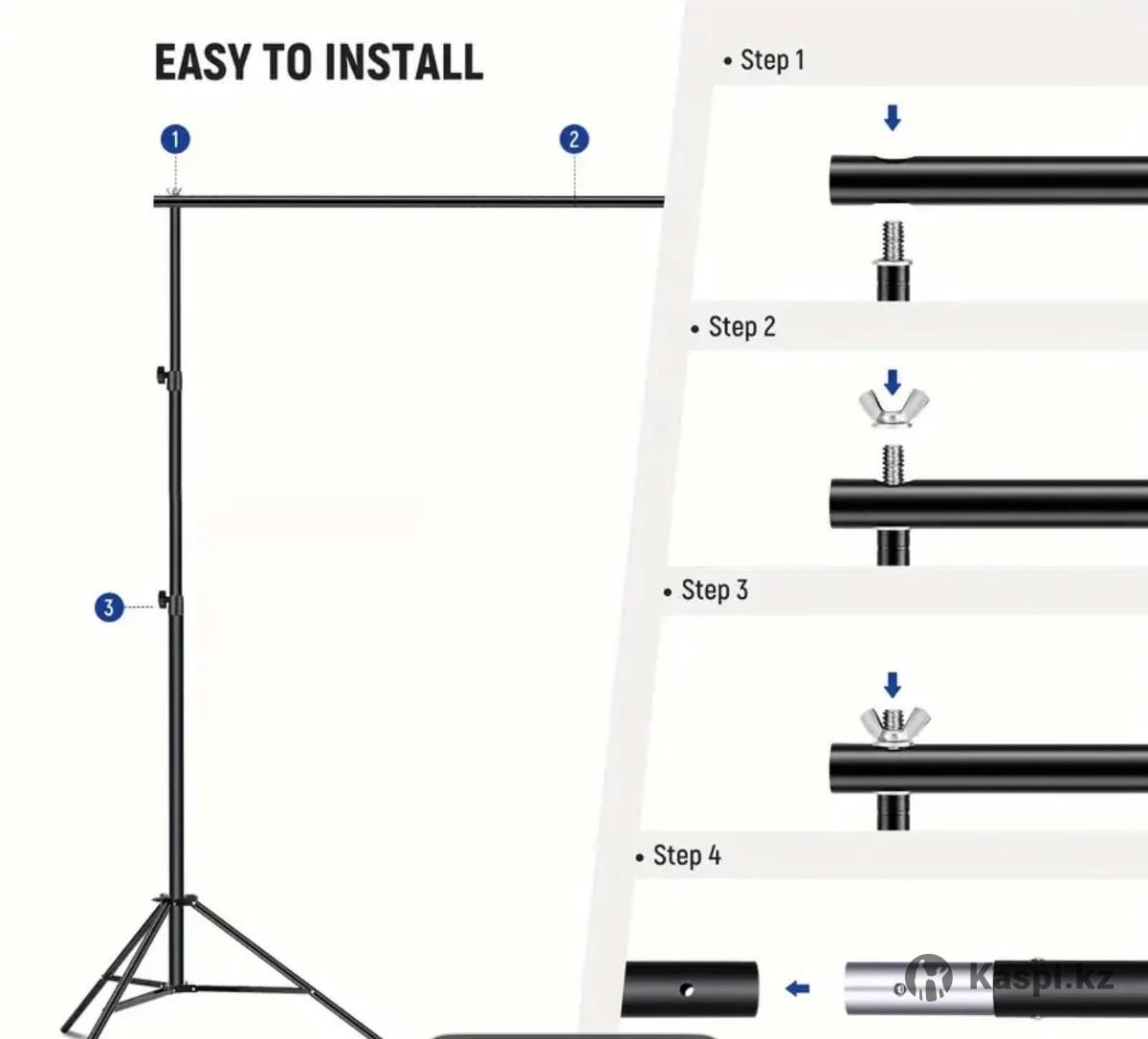 EASY TO INSTALL

1

2

3

• Step 1

• Step 2

• Step 3

• Step 4

Kaspi.kz