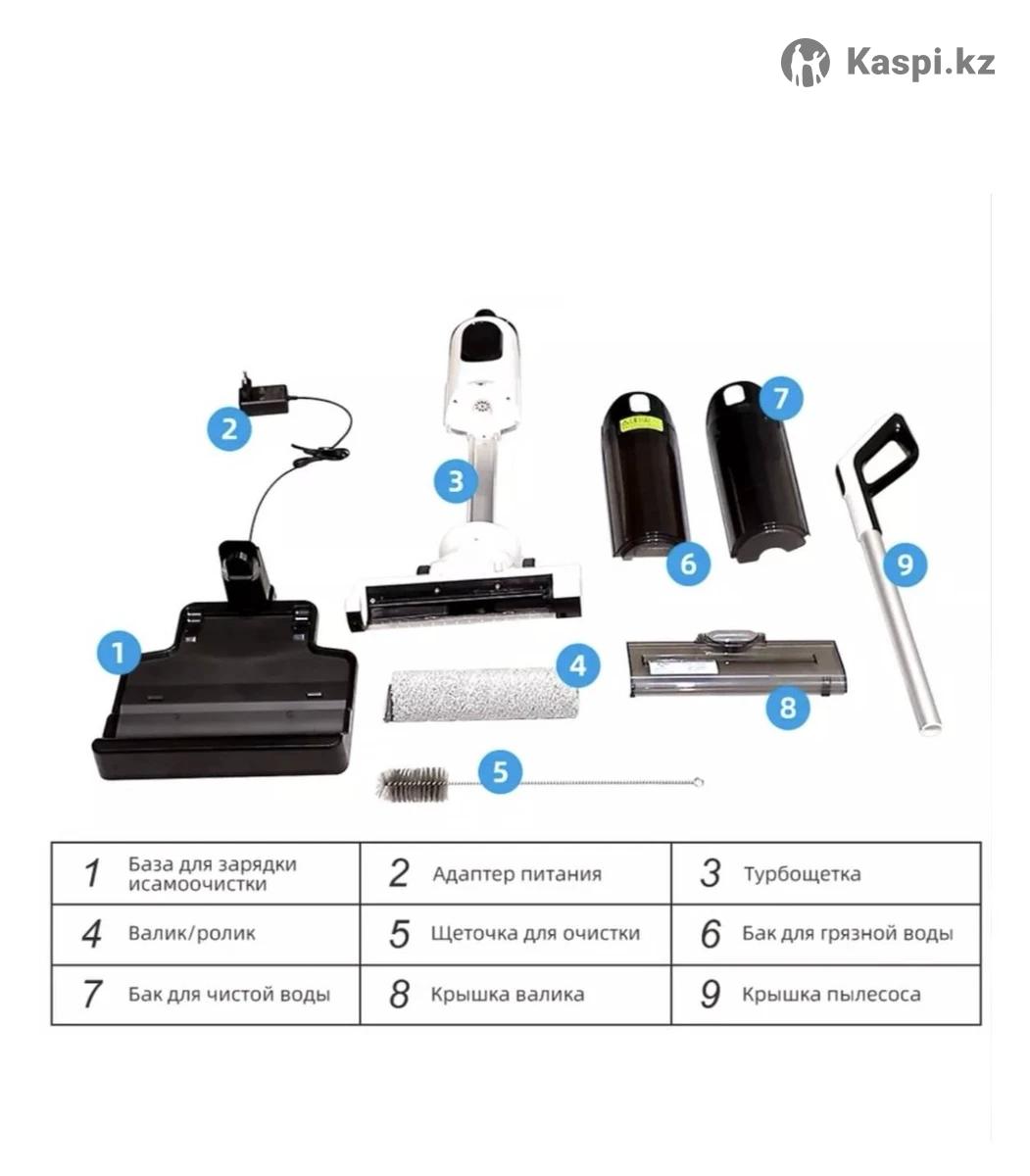 Kaspi.kz

2
3
7
6
9
1
4
8
5

| 1 База для зарядки исамоочистки | 2 Адаптер питания | 3 Турбощетка |
|---|---|---|
| 4 Валик/ролик | 5 Щеточка для очистки | 6 Бак для грязной воды |
| 7 Бак для чистой воды | 8 Крышка валика | 9 Крышка пылесоса |