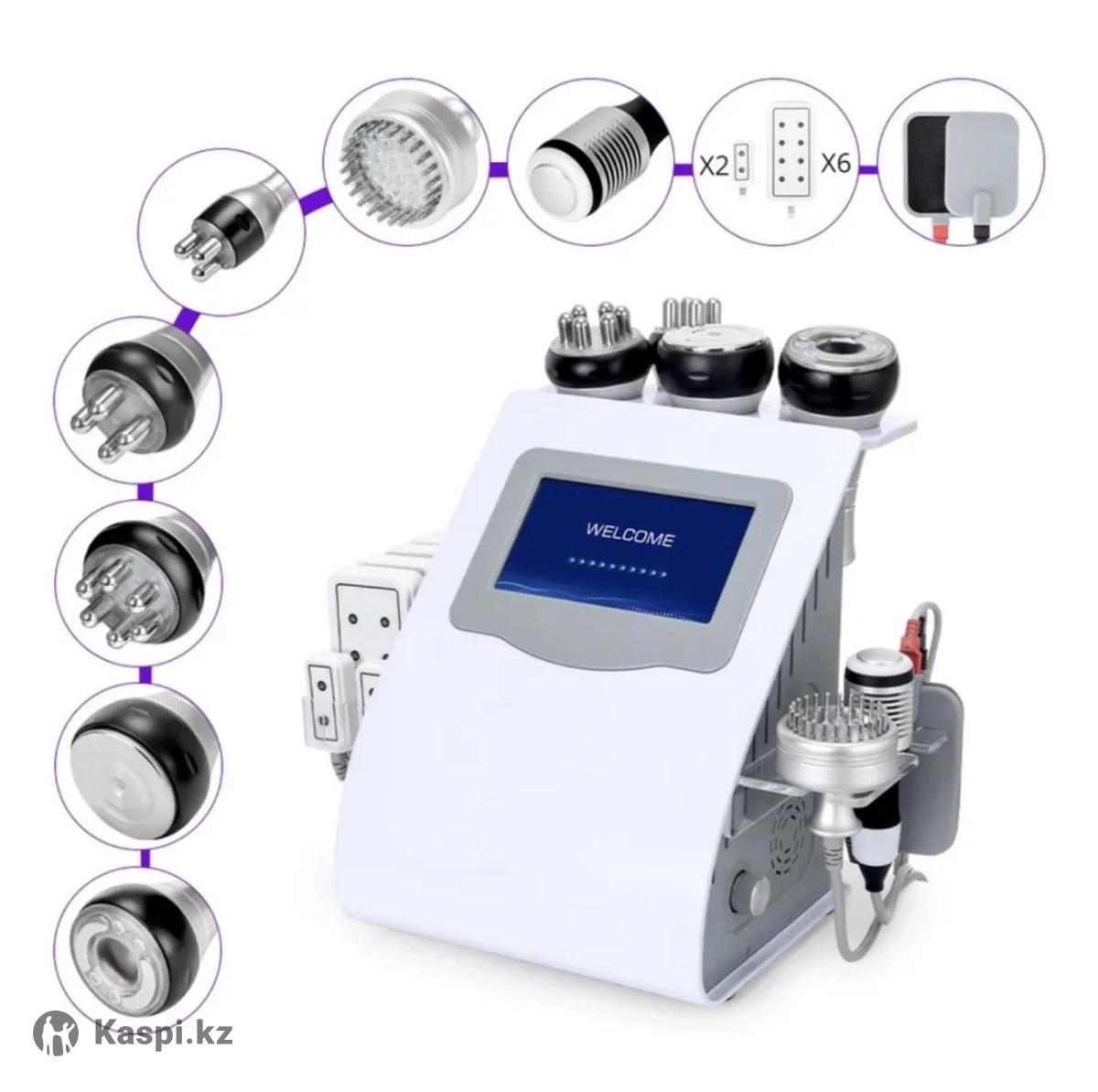 X2
X6
WELCOME
Kaspi.kz