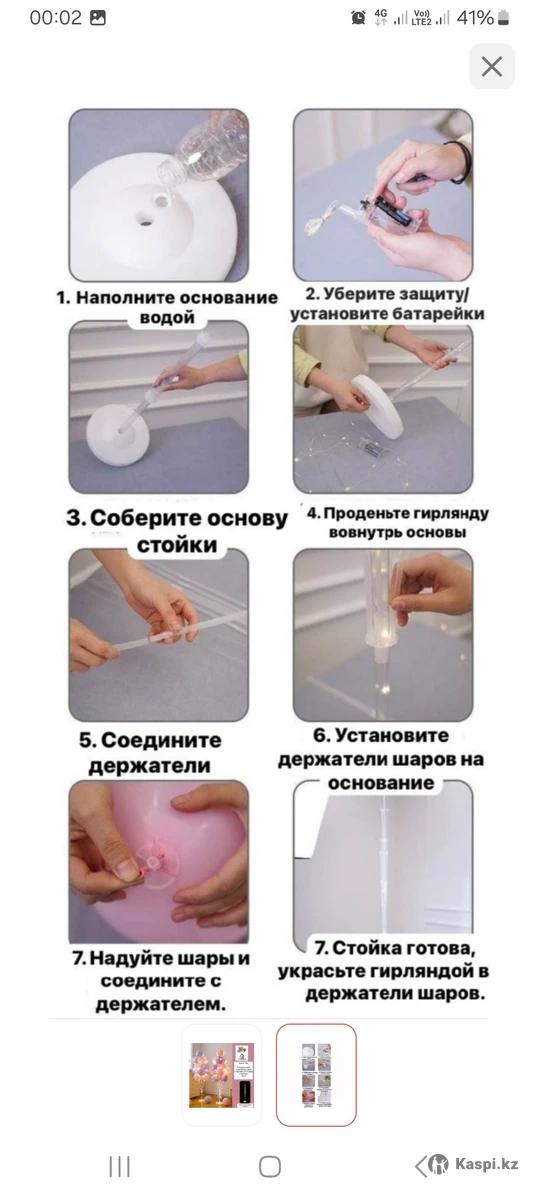 00:02 4G Vo) LTE2 41%

1. Наполните основание водой

2. Уберите защиту/ установите батарейки

3. Соберите основу стойки

4. Проденьте гирлянду вовнутрь основы

5. Соедините держатели

6. Установите держатели шаров на основание

7. Надуйте шары и соедините с держателем.

7. Стойка готова, украсьте гирляндой в держатели шаров.

Kaspi.kz