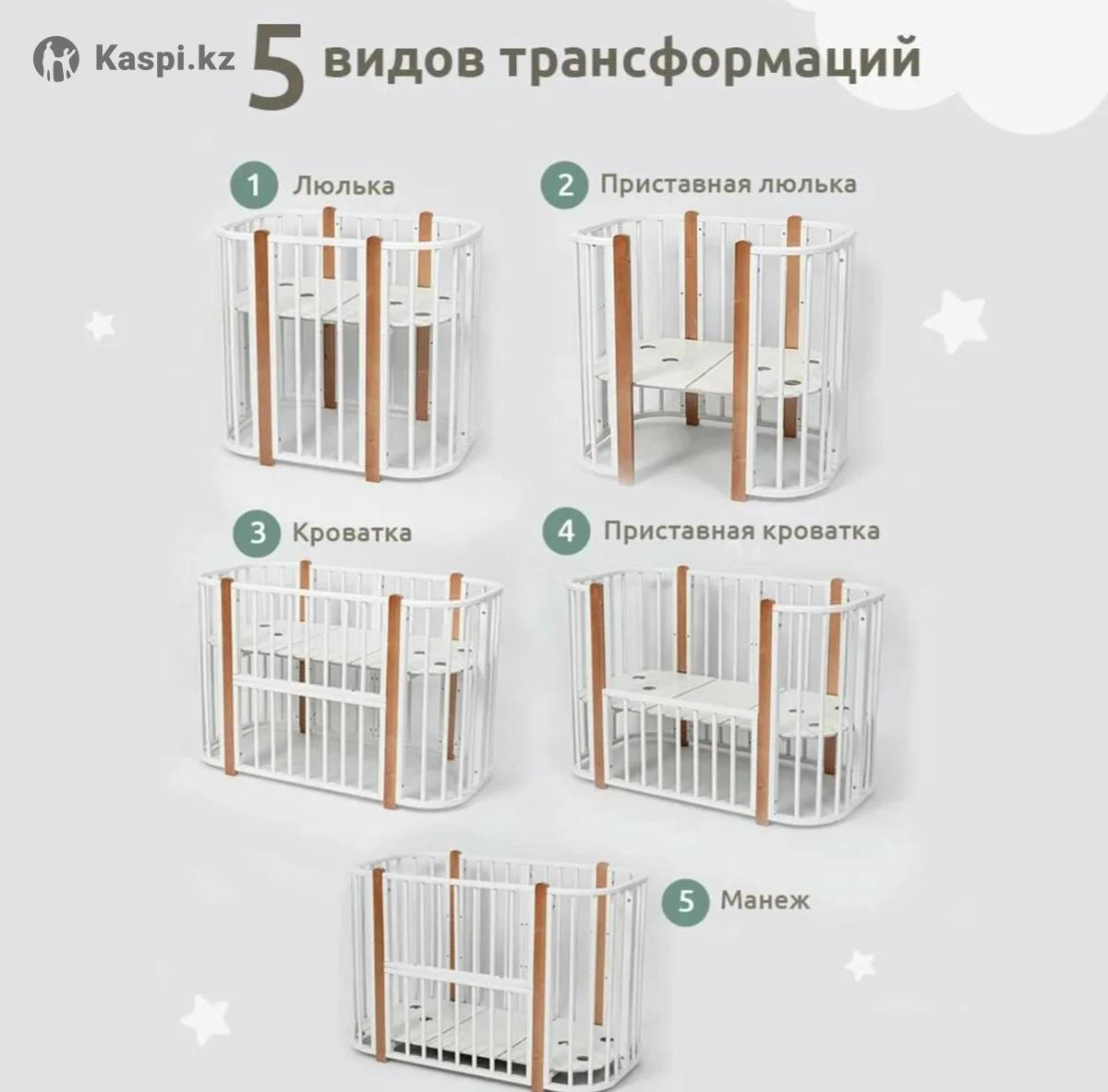 Kaspi.kz

5 видов трансформаций

1 Люлька

2 Приставная люлька

3 Кроватка

4 Приставная кроватка

5 Манеж