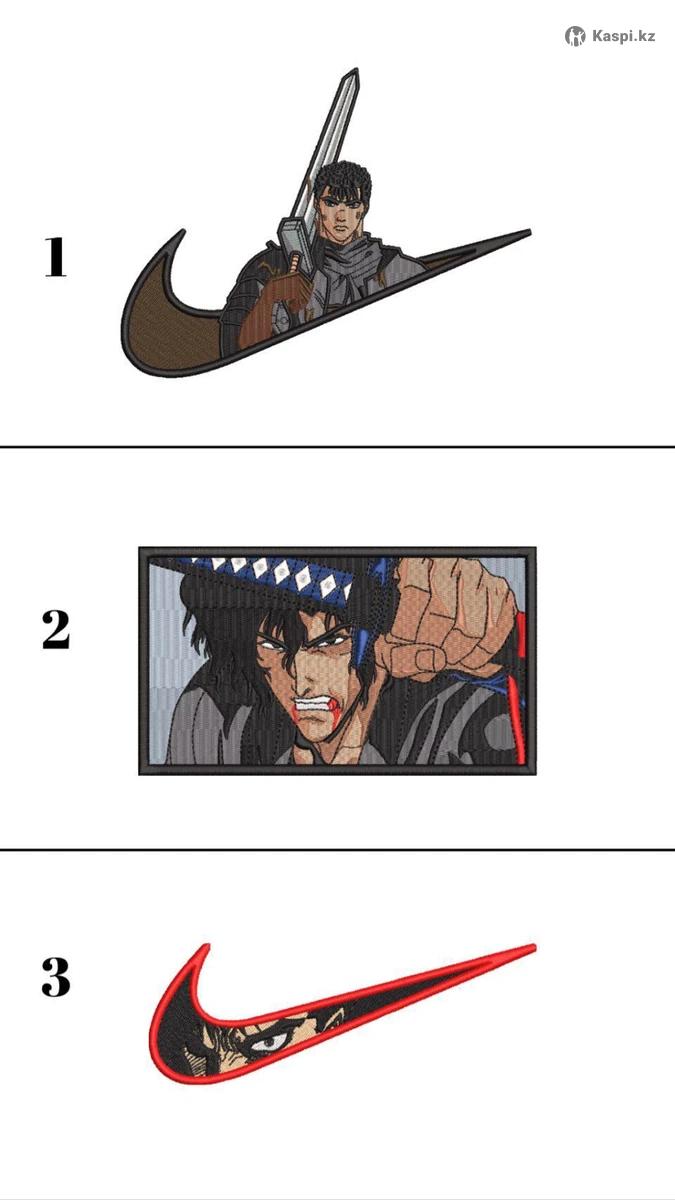 Kaspi.kz

1

2

3