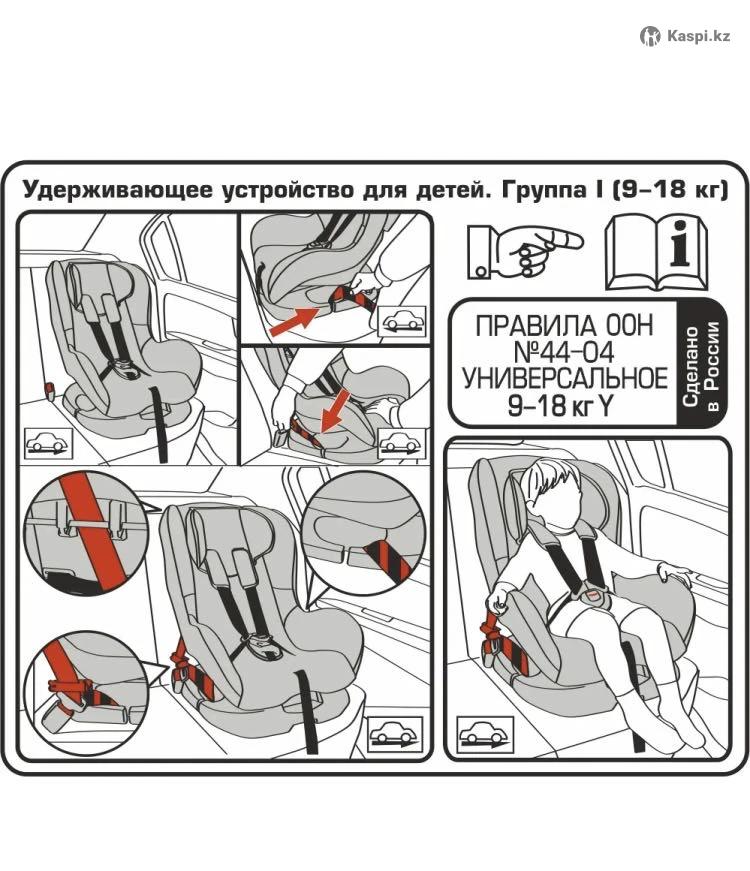 Kaspi.kz

Удерживающее устройство для детей. Группа I (9–18 кг)

i

ПРАВИЛА ООН
№44-04
УНИВЕРСАЛЬНОЕ
9–18 кг Y

Сделано в России