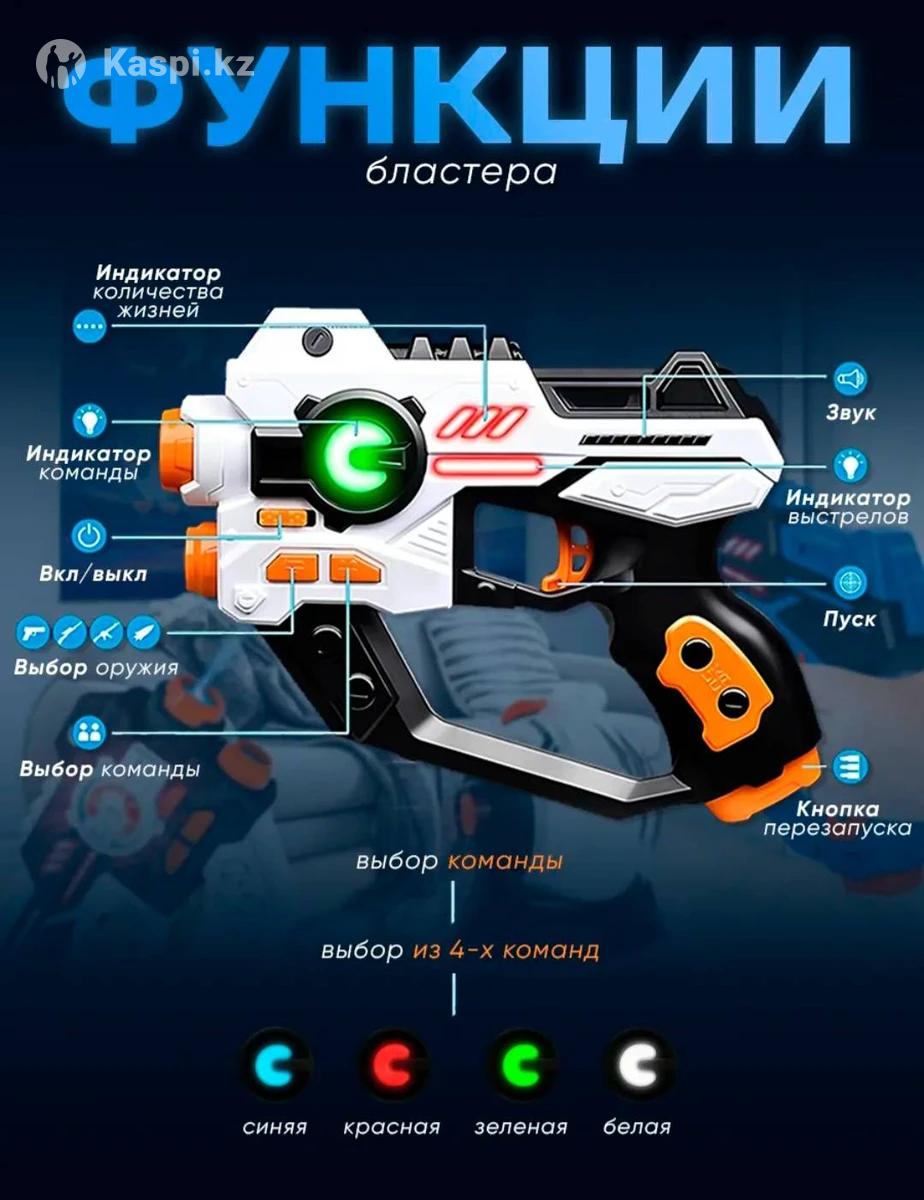 Kaspi.kz

ФУНКЦИИ
бластера

Индикатор количества жизней

Индикатор команды

Вкл/выкл

Выбор оружия

Выбор команды

Звук

Индикатор выстрелов

Пуск

Кнопка перезапуска

выбор команды

выбор из 4-х команд

синяя
красная
зеленая
белая