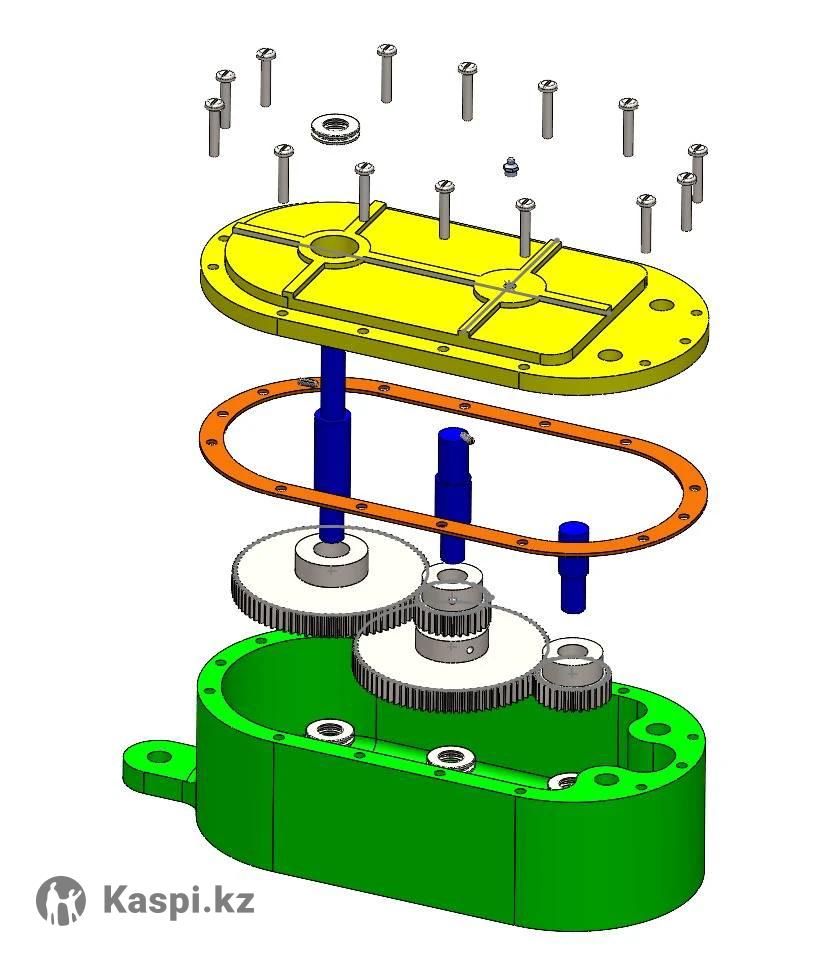 Kaspi.kz