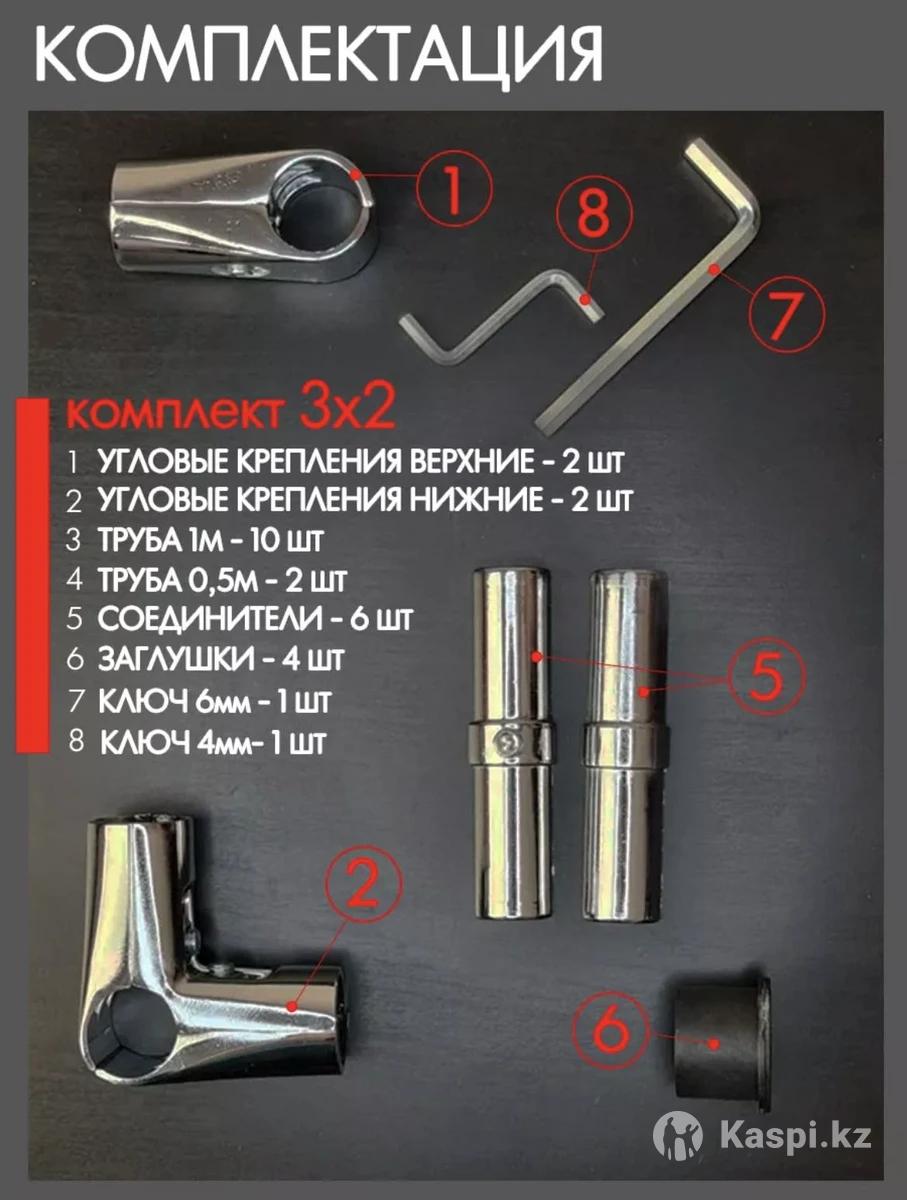 КОМПЛЕКТАЦИЯ

1

8

7

комплект 3х2

1 УГЛОВЫЕ КРЕПЛЕНИЯ ВЕРХНИЕ - 2 шт
2 УГЛОВЫЕ КРЕПЛЕНИЯ НИЖНИЕ - 2 шт
3 ТРУБА 1М - 10 шт
4 ТРУБА 0,5М - 2 шт
5 СОЕДИНИТЕЛИ - 6 шт
6 ЗАГЛУШКИ - 4 шт
7 КЛЮЧ 6мм - 1 шт
8 КЛЮЧ 4мм- 1 шт

5

2

6

Kaspi.kz