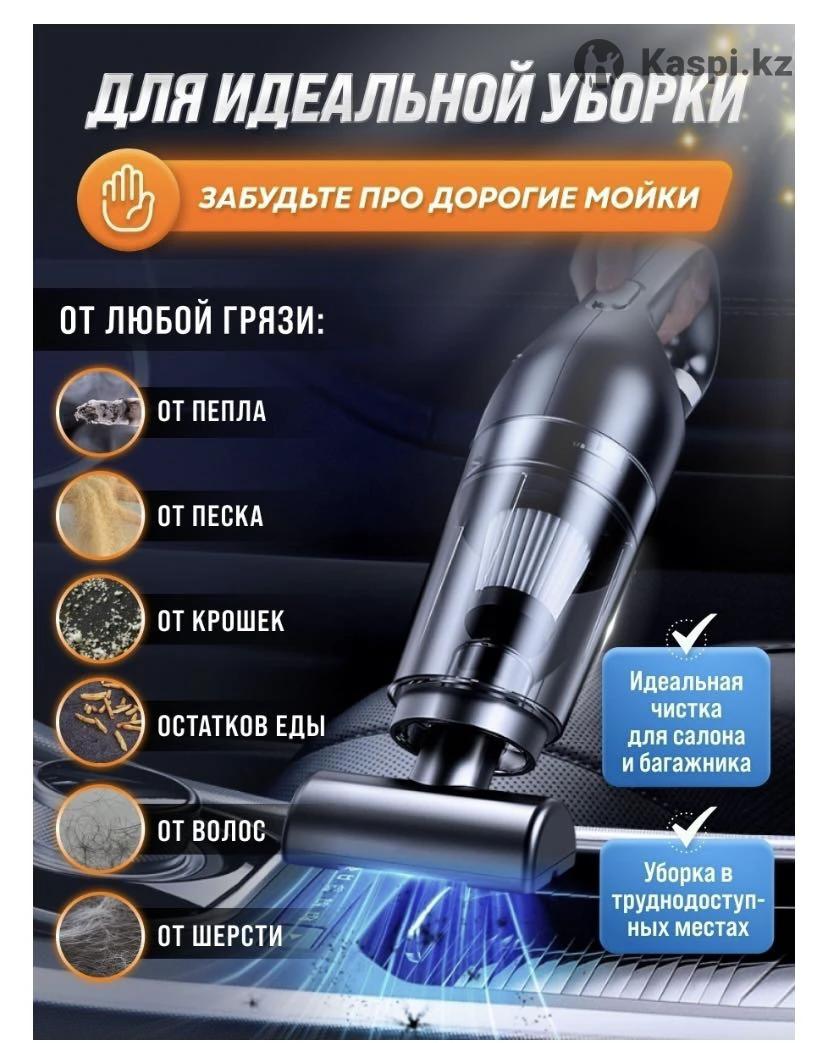 Kaspi.kz

ДЛЯ ИДЕАЛЬНОЙ УБОРКИ

ЗАБУДЬТЕ ПРО ДОРОГИЕ МОЙКИ

ОТ ЛЮБОЙ ГРЯЗИ:

ОТ ПЕПЛА

ОТ ПЕСКА

ОТ КРОШЕК

ОСТАТКОВ ЕДЫ

ОТ ВОЛОС

ОТ ШЕРСТИ

Идеальная чистка для салона и багажника

Уборка в труднодоступных местах