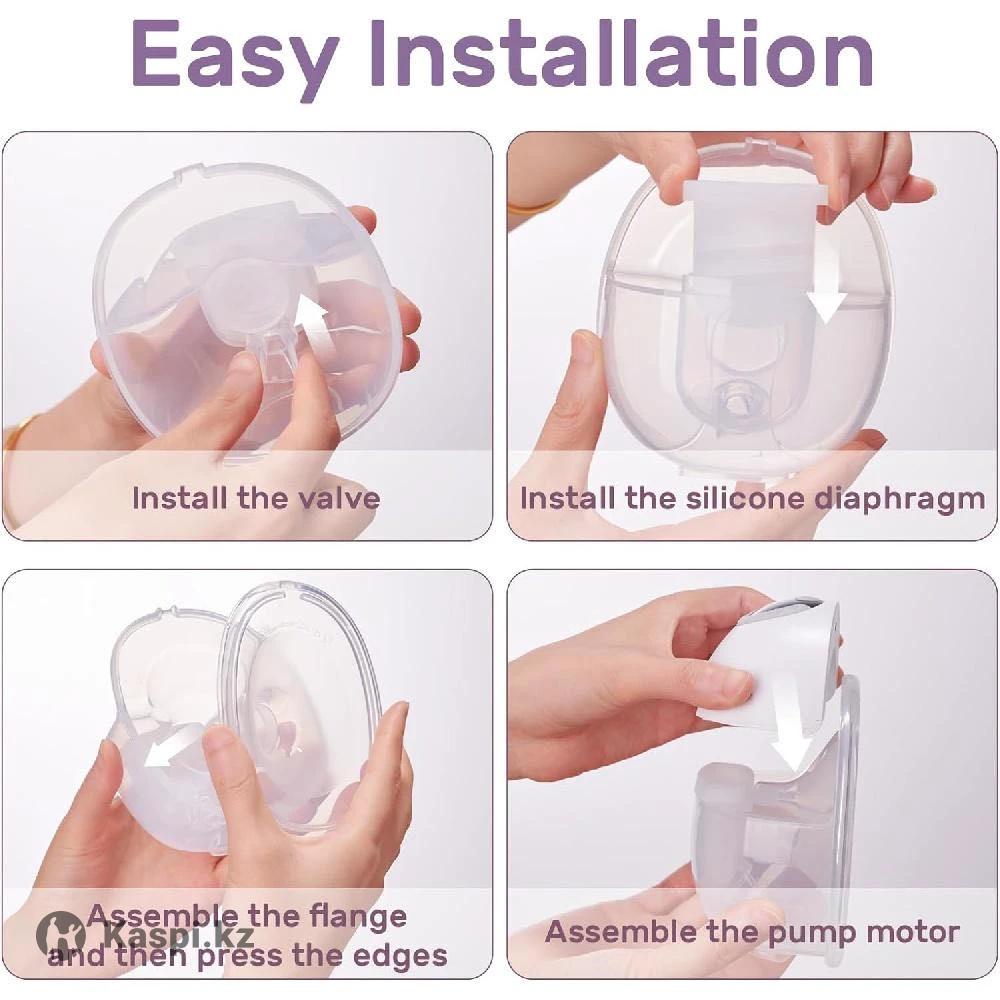 Easy Installation

Install the valve

Install the silicone diaphragm

Assemble the flange and then press the edges

Kaspi.kz

Assemble the pump motor