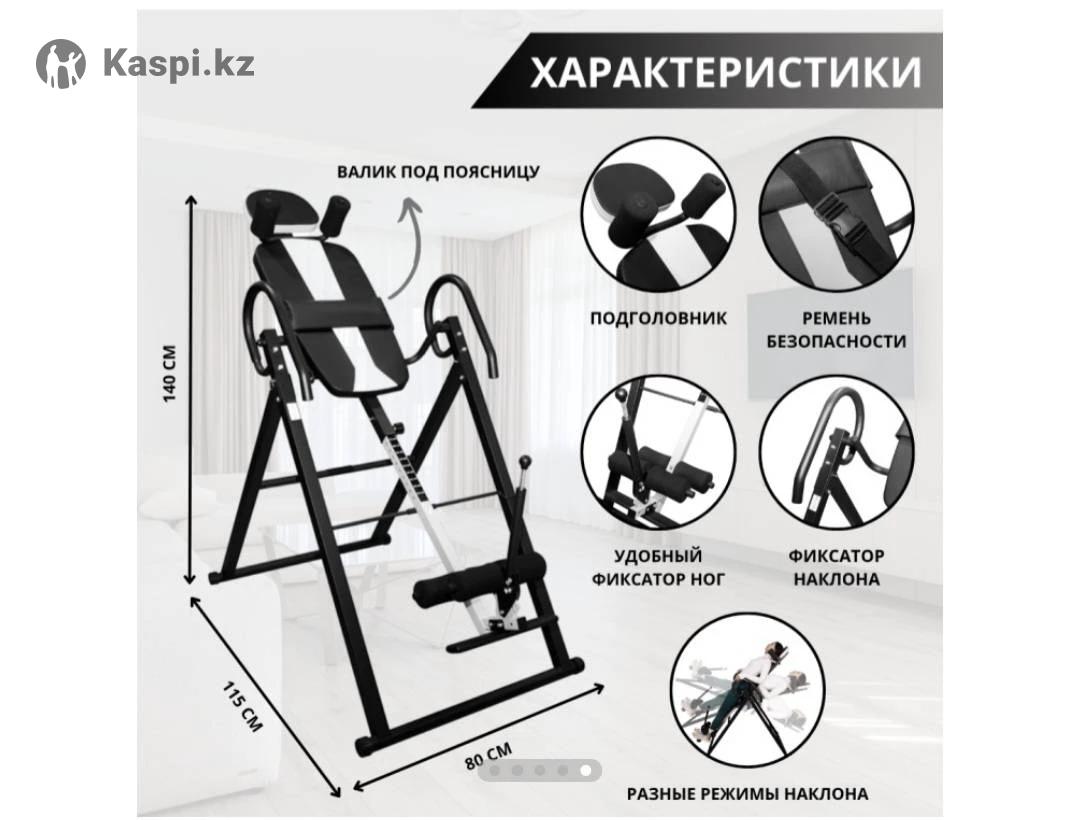 Kaspi.kz

ХАРАКТЕРИСТИКИ

ВАЛИК ПОД ПОЯСНИЦУ

140 СМ

115 СМ

80 СМ

ПОДГОЛОВНИК

РЕМЕНЬ БЕЗОПАСНОСТИ

УДОБНЫЙ ФИКСАТОР НОГ

ФИКСАТОР НАКЛОНА

РАЗНЫЕ РЕЖИМЫ НАКЛОНА