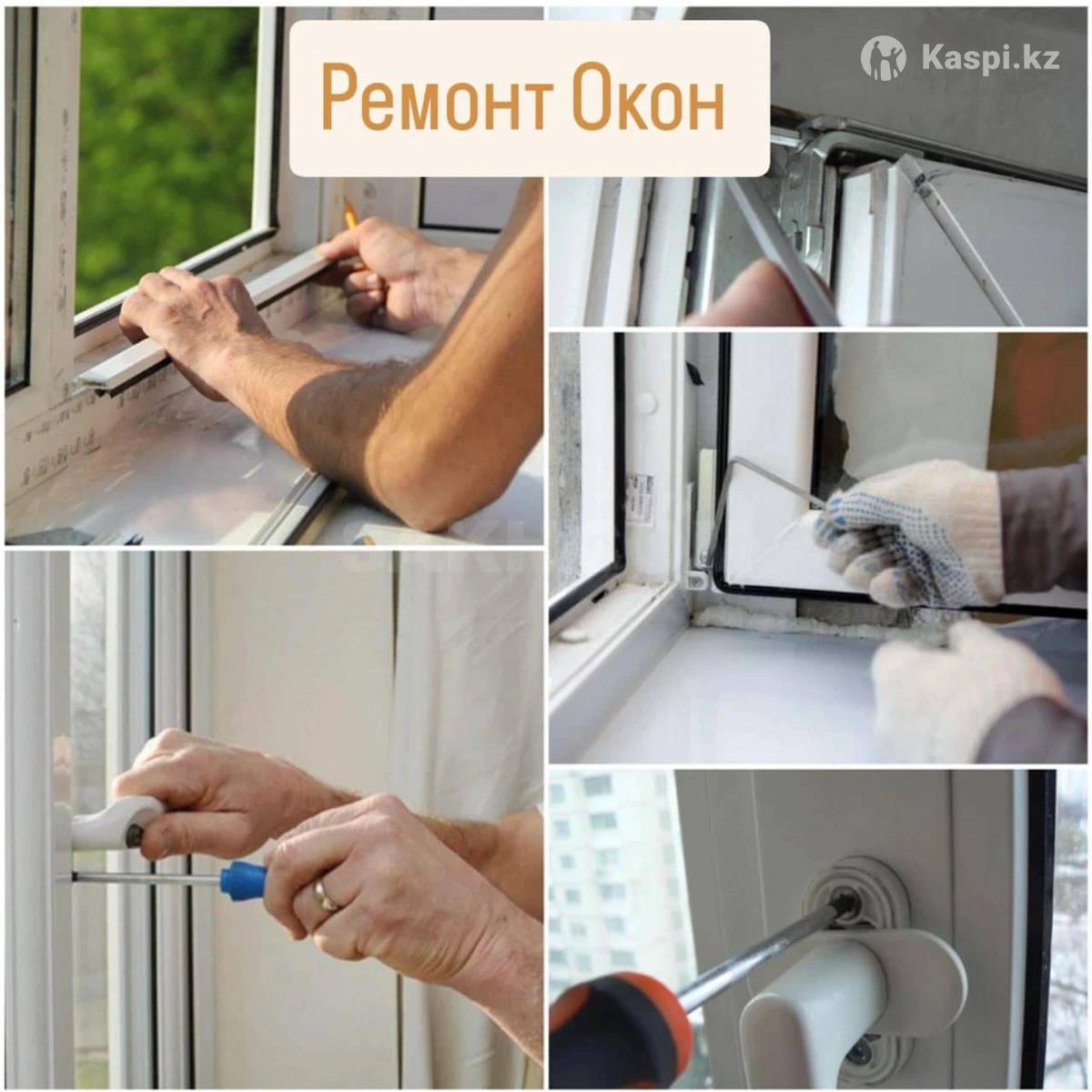 Ремонт Окон

Kaspi.kz