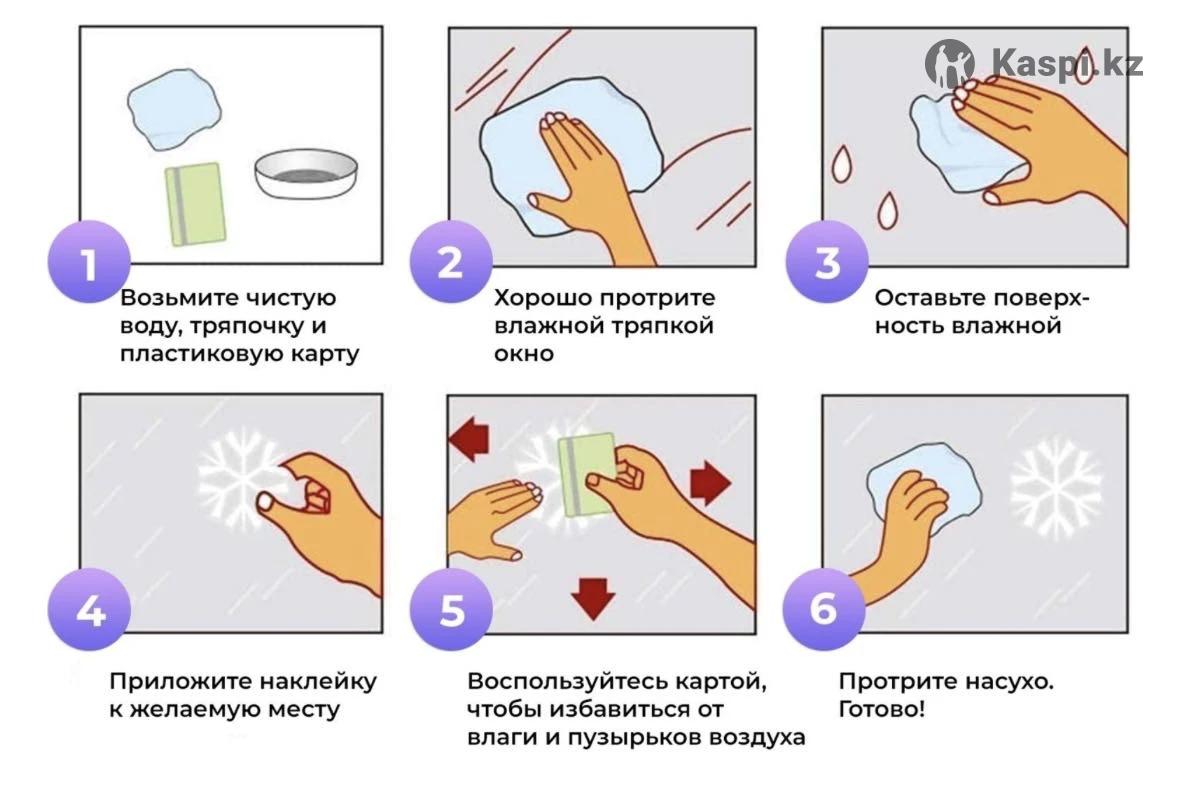 Kaspi.kz

1
Возьмите чистую воду, тряпочку и пластиковую карту

2
Хорошо протрите влажной тряпкой окно

3
Оставьте поверхность влажной

4
Приложите наклейку к желаемую месту

5
Воспользуйтесь картой, чтобы избавиться от влаги и пузырьков воздуха

6
Протрите насухо. Готово!