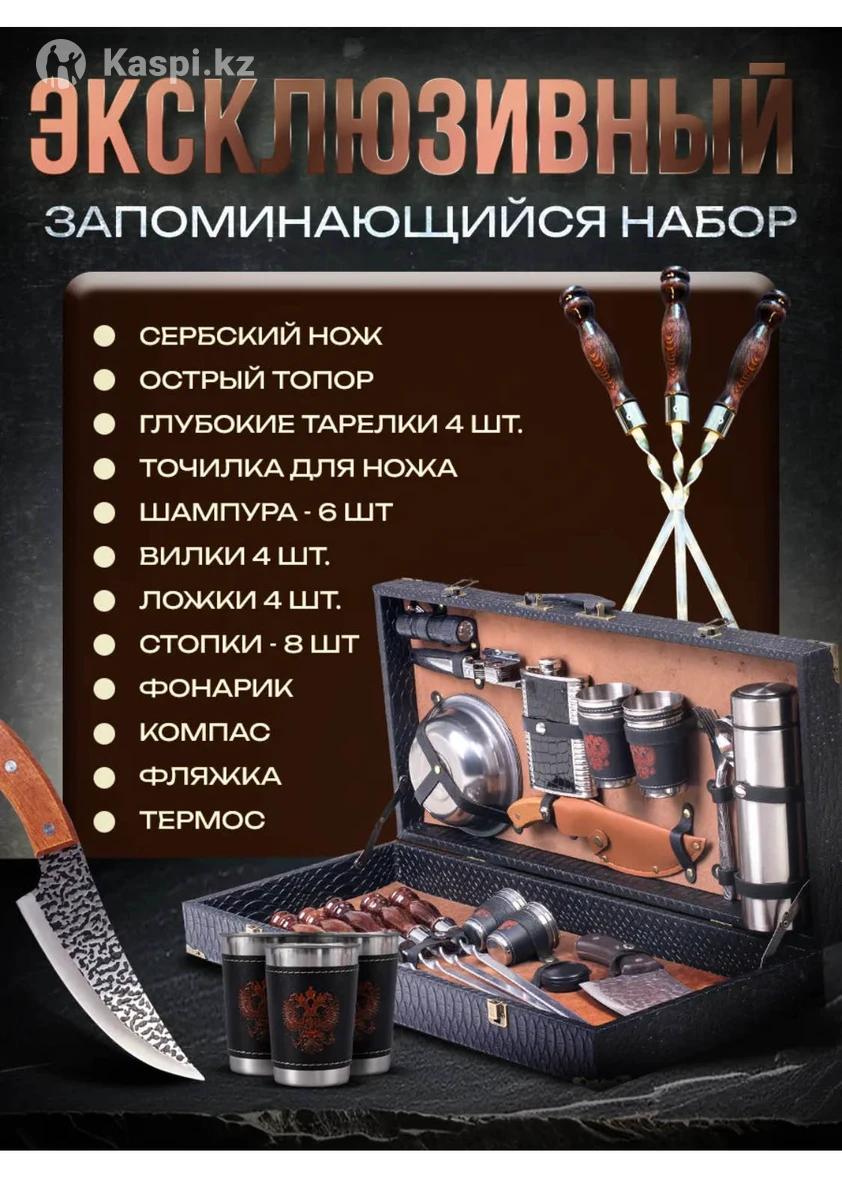 Kaspi.kz

ЭКСКЛЮЗИВНЫЙ

ЗАПОМИНАЮЩИЙСЯ НАБОР

СЕРБСКИЙ НОЖ
ОСТРЫЙ ТОПОР
ГЛУБОКИЕ ТАРЕЛКИ 4 ШТ.
ТОЧИЛКА ДЛЯ НОЖА
ШАМПУРА - 6 ШТ
ВИЛКИ 4 ШТ.
ЛОЖКИ 4 ШТ.
СТОПКИ - 8 ШТ
ФОНАРИК
КОМПАС
ФЛЯЖКА
ТЕРМОС