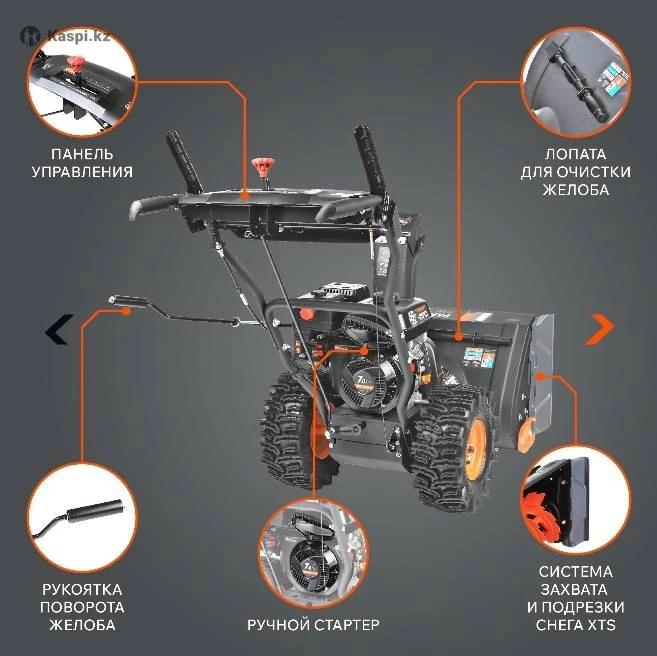 Kaspi.kz

ПАНЕЛЬ УПРАВЛЕНИЯ

ЛОПАТА ДЛЯ ОЧИСТКИ ЖЕЛОБА

РУКОЯТКА ПОВОРОТА ЖЕЛОБА

РУЧНОЙ СТАРТЕР

СИСТЕМА ЗАХВАТА И ПОДРЕЗКИ СНЕГА XTS