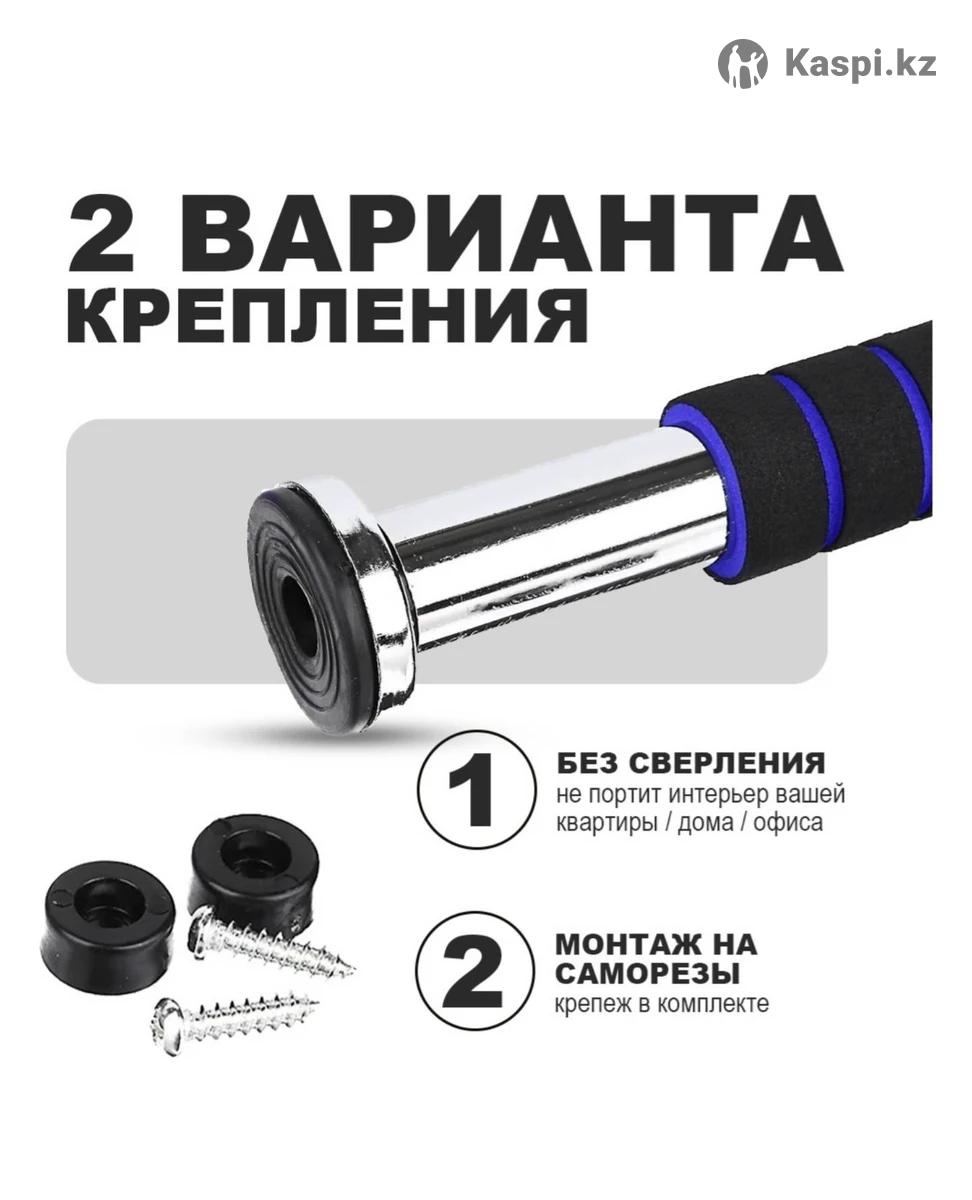 Kaspi.kz

2 ВАРИАНТА КРЕПЛЕНИЯ

1

БЕЗ СВЕРЛЕНИЯ
не портит интерьер вашей квартиры / дома / офиса

2

МОНТАЖ НА САМОРЕЗЫ
крепеж в комплекте