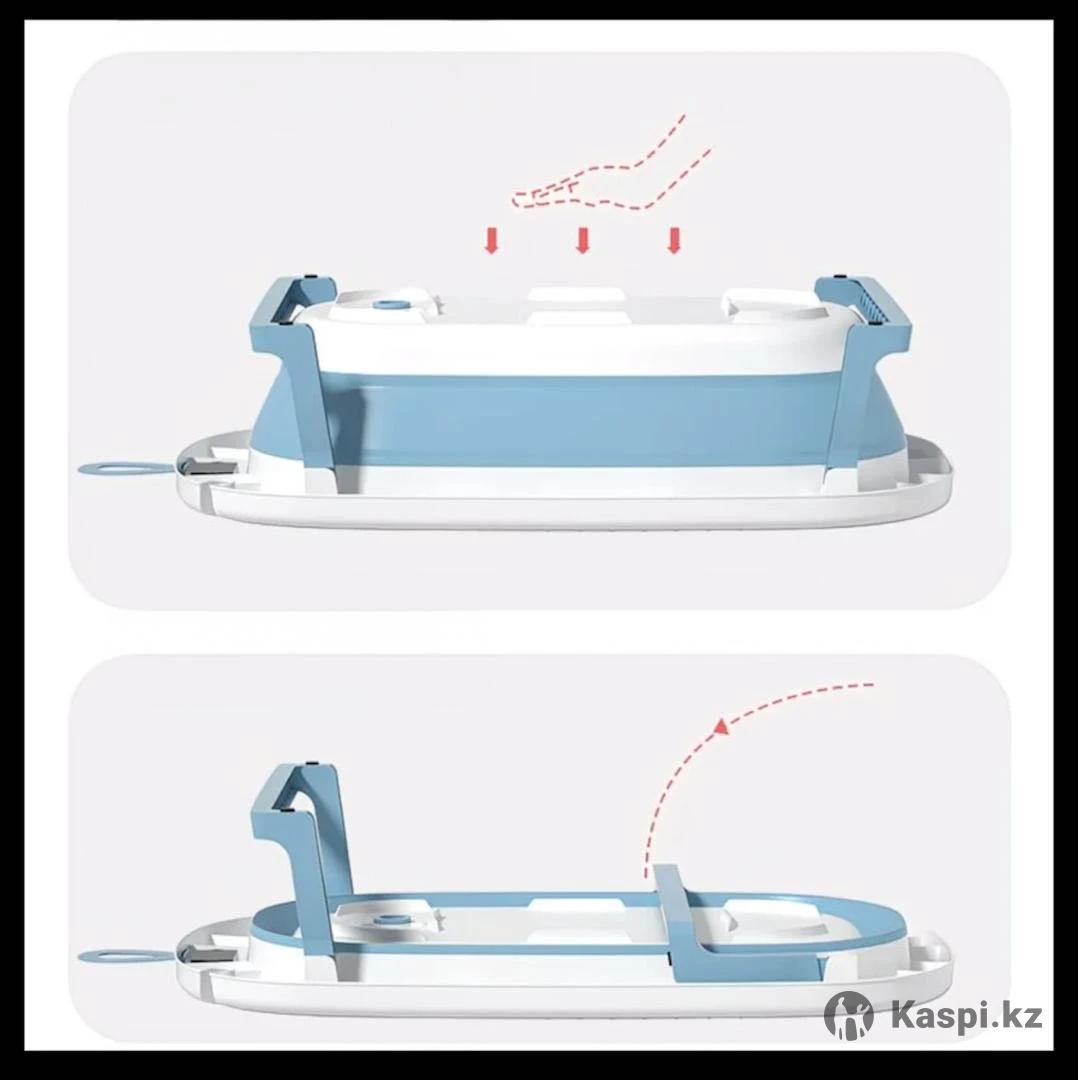 Kaspi.kz