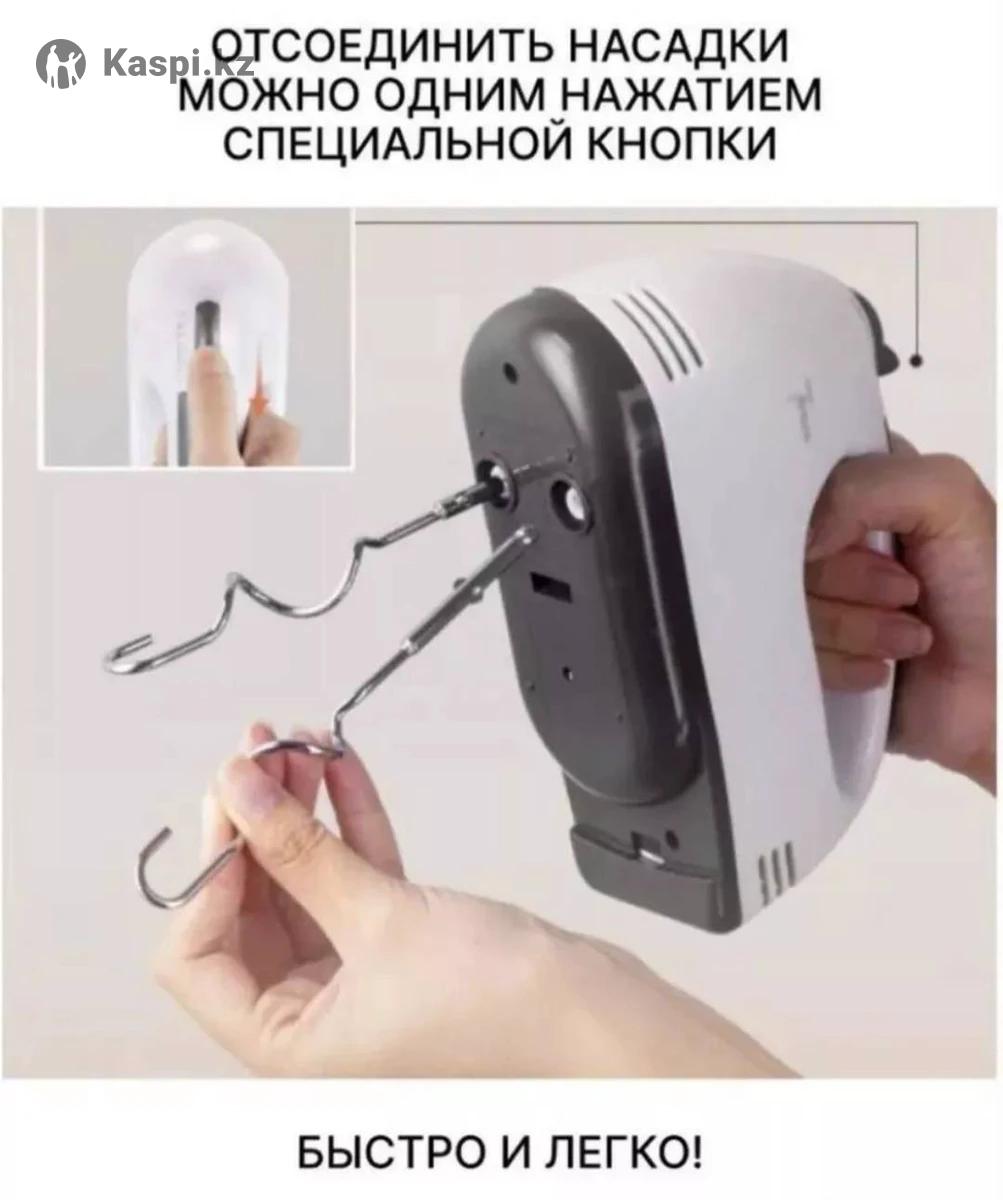 Kaspi.kz

ОТСОЕДИНИТЬ НАСАДКИ МОЖНО ОДНИМ НАЖАТИЕМ СПЕЦИАЛЬНОЙ КНОПКИ

БЫСТРО И ЛЕГКО!