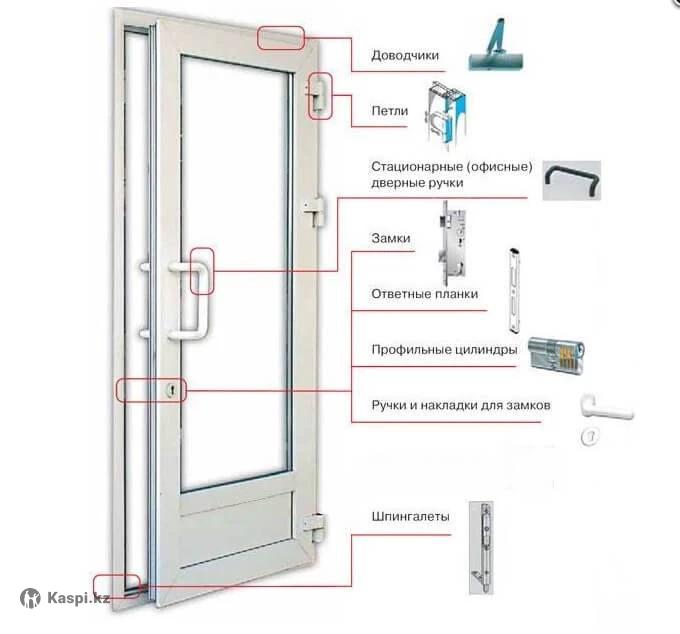 Доводчики

Петли

Стационарные (офисные) дверные ручки

Замки

Ответные планки

Профильные цилиндры

Ручки и накладки для замков

Шпингалеты

Kaspi.kz