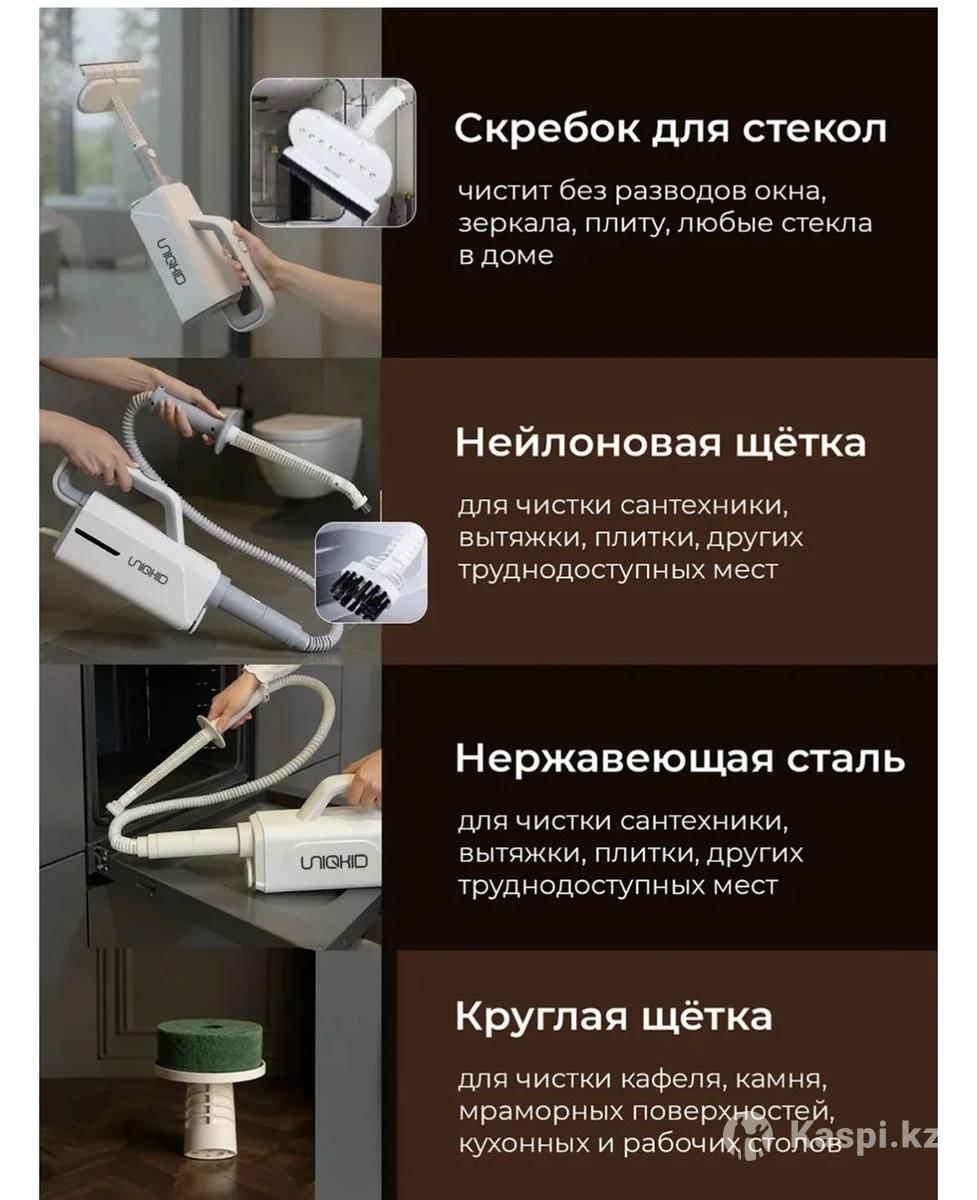 UNIQKID

Скребок для стекол

чистит без разводов окна, зеркала, плиту, любые стекла в доме

UNIQKID

Нейлоновая щётка

для чистки сантехники, вытяжки, плитки, других труднодоступных мест

UNIQKID

Нержавеющая сталь

для чистки сантехники, вытяжки, плитки, других труднодоступных мест

Круглая щётка

для чистки кафеля, камня, мраморных поверхностей, кухонных и рабочих столов

Kaspi.kz