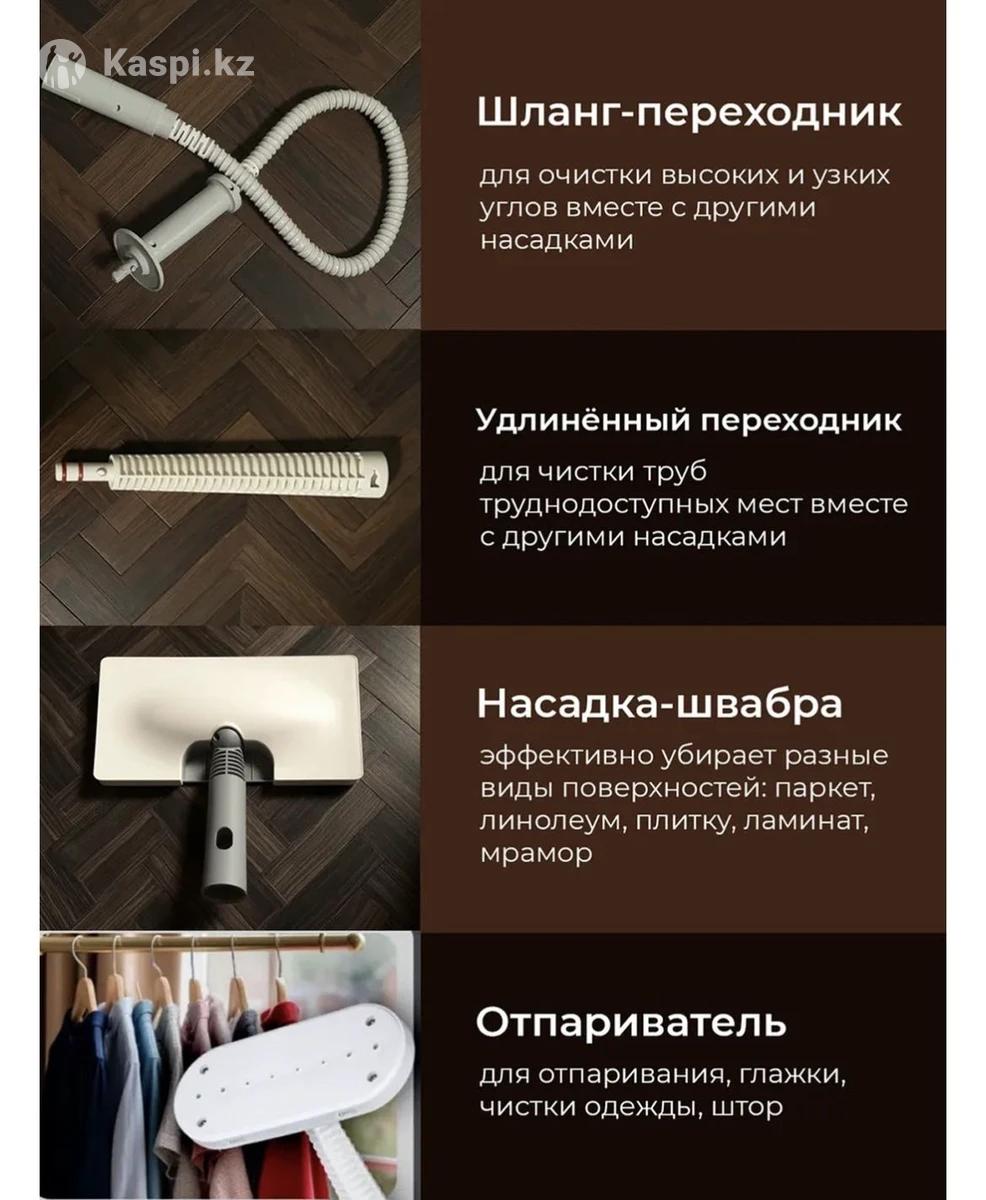 Kaspi.kz

Шланг-переходник

для очистки высоких и узких углов вместе с другими насадками

Удлинённый переходник

для чистки труб труднодоступных мест вместе с другими насадками

Насадка-швабра

эффективно убирает разные виды поверхностей: паркет, линолеум, плитку, ламинат, мрамор

Отпариватель

для отпаривания, глажки, чистки одежды, штор