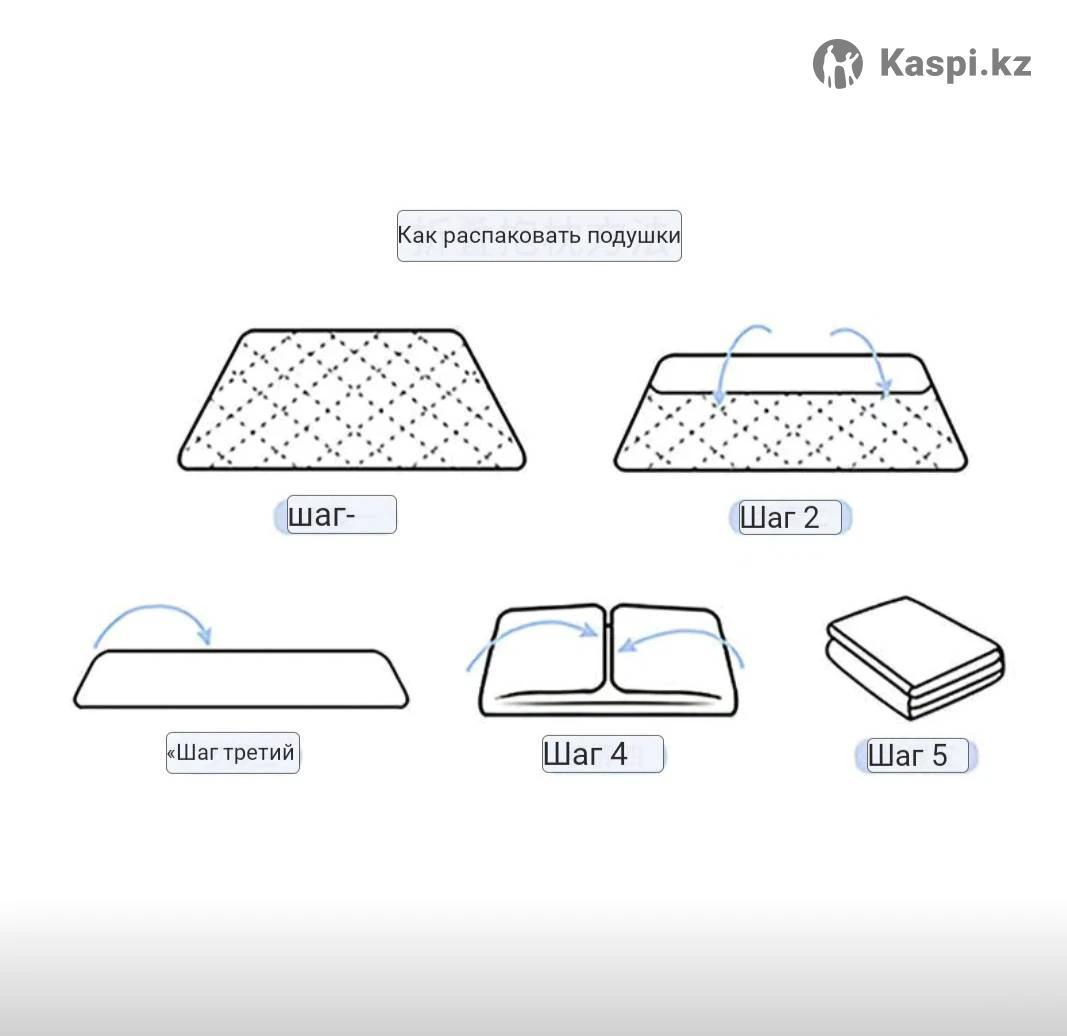 Kaspi.kz

Как распаковать подушки

шаг-

Шаг 2

«Шаг третий

Шаг 4

Шаг 5