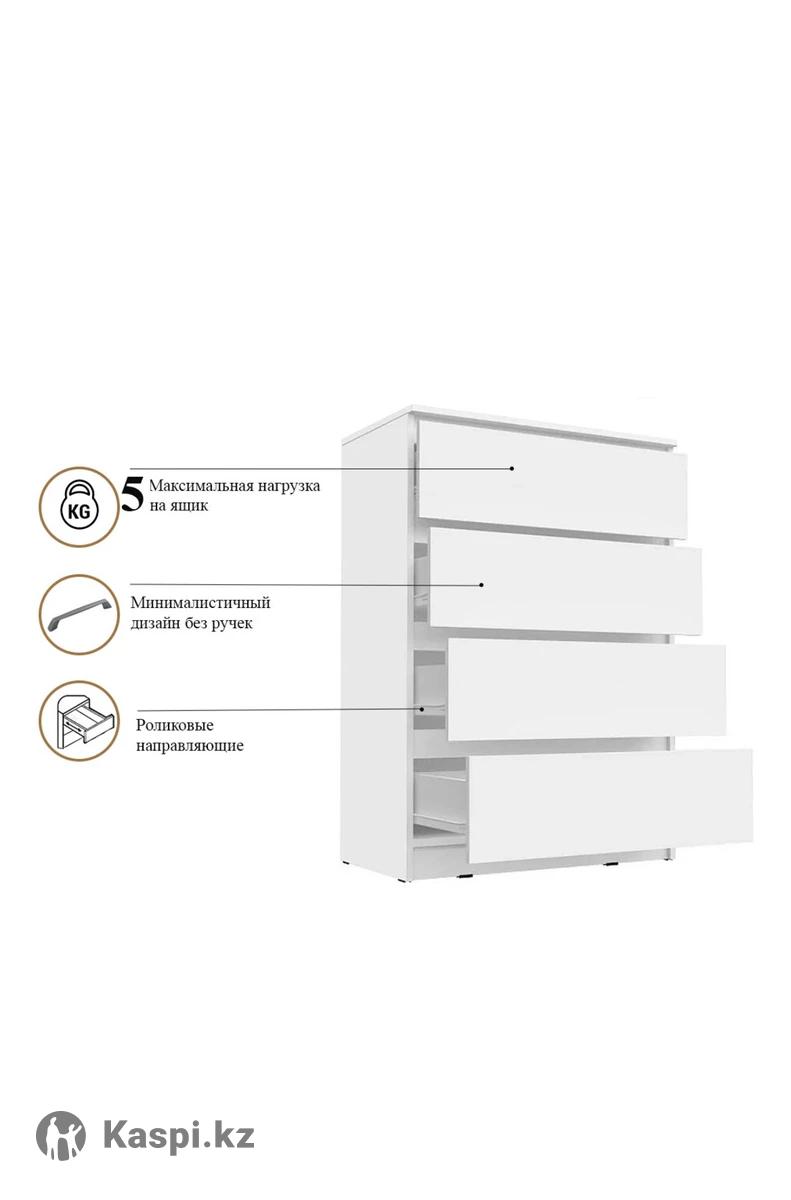 KG

5 Максимальная нагрузка на ящик

Минималистичный дизайн без ручек

Роликовые направляющие

Kaspi.kz