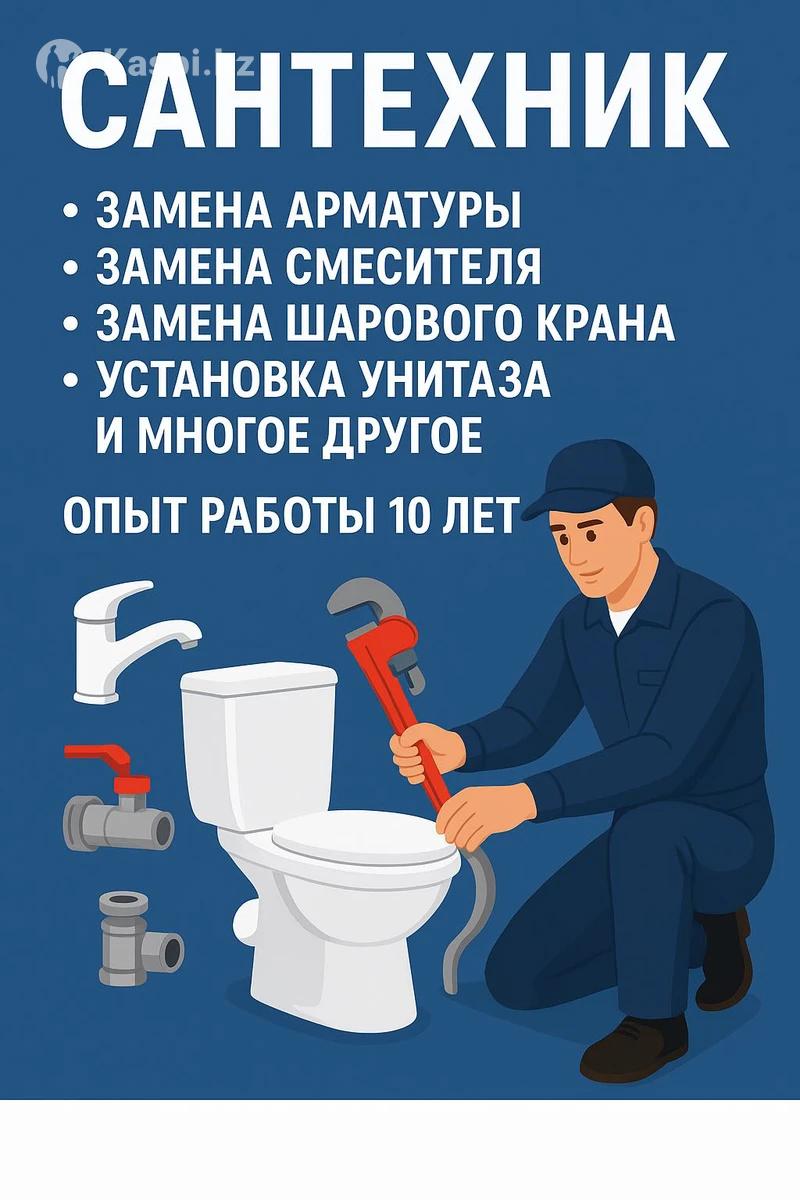 Kaspi.kz

САНТЕХНИК

• ЗАМЕНА АРМАТУРЫ
• ЗАМЕНА СМЕСИТЕЛЯ
• ЗАМЕНА ШАРОВОГО КРАНА
• УСТАНОВКА УНИТАЗА И МНОГОЕ ДРУГОЕ

ОПЫТ РАБОТЫ 10 ЛЕТ