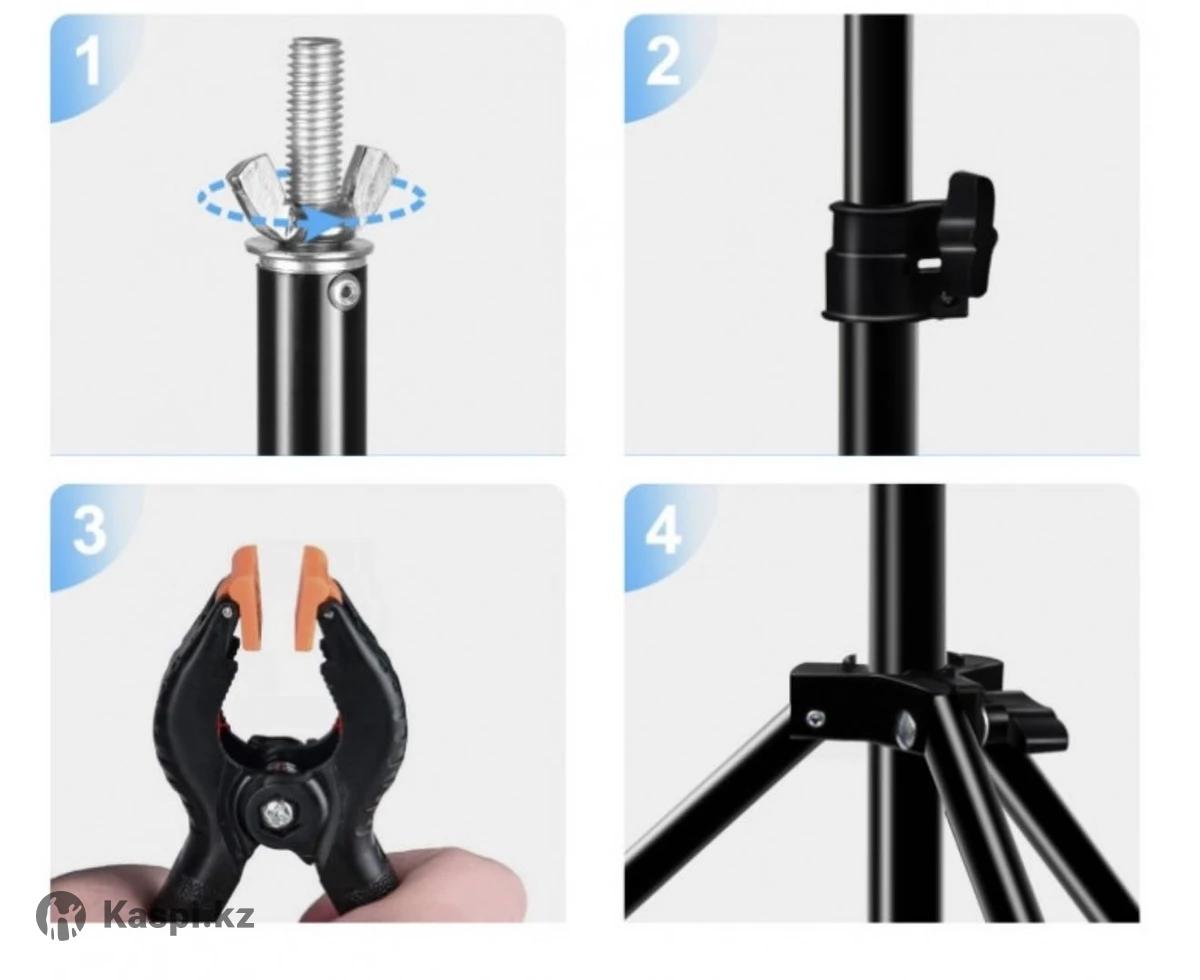 1

2

3

4

Kaspi.kz