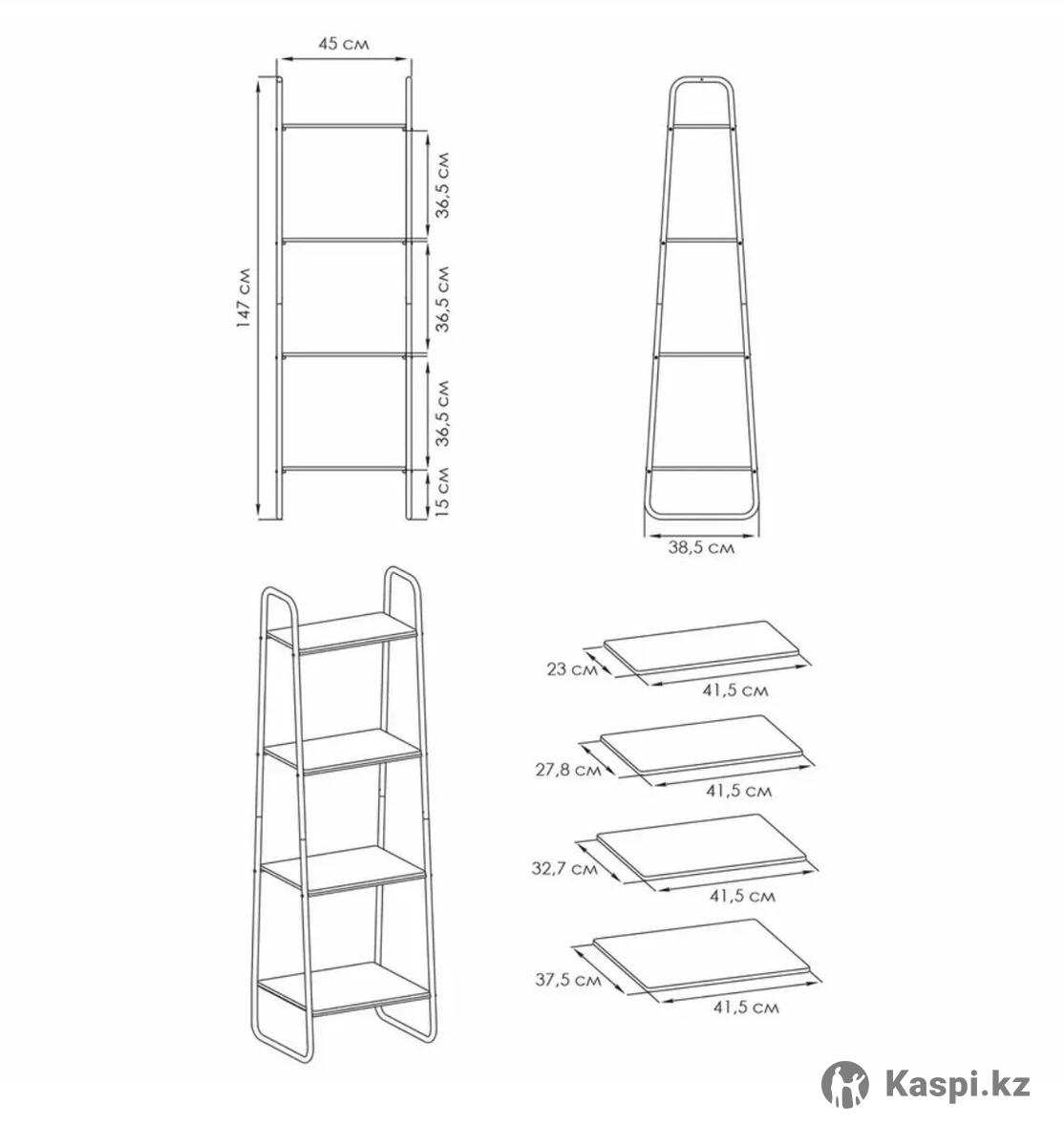 45 см
147 см
36,5 см
36,5 см
36,5 см
15 см
38,5 см
23 см
41,5 см
27,8 см
41,5 см
32,7 см
41,5 см
37,5 см
41,5 см
Kaspi.kz