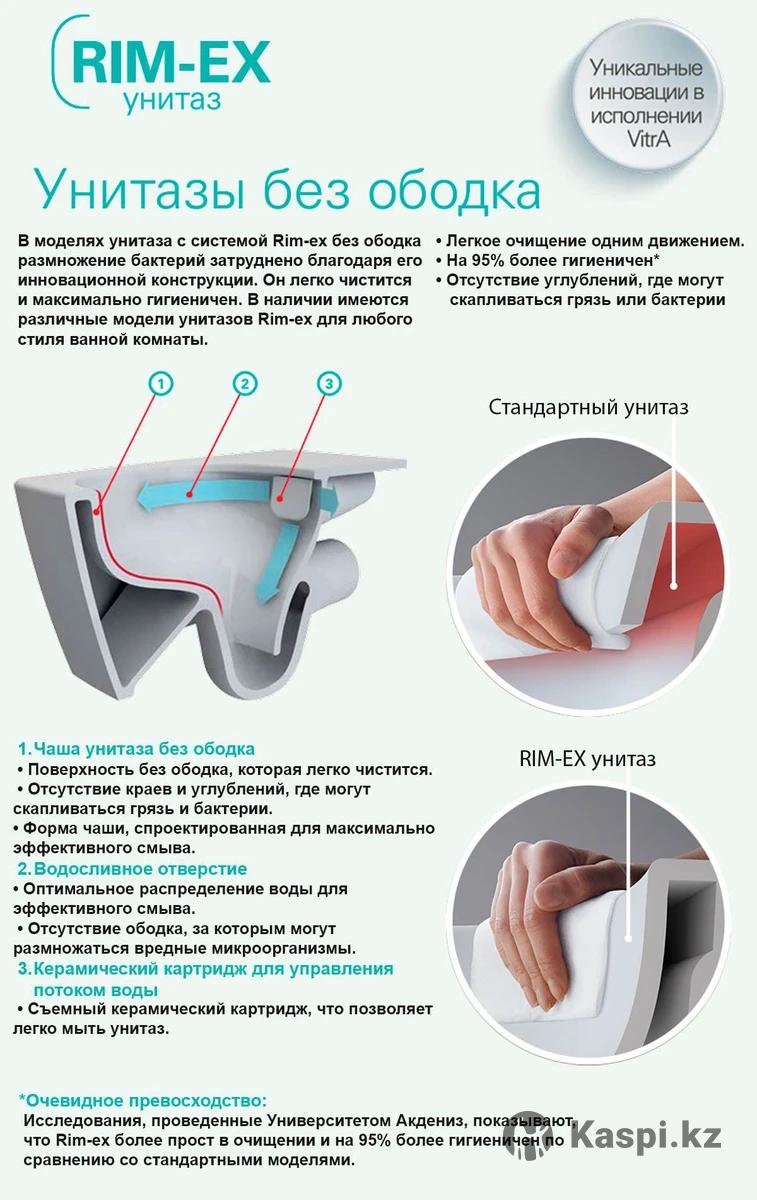 RIM-EX
унитаз

Уникальные инновации в исполнении VitrA

Унитазы без ободка

В моделях унитаза с системой Rim-ex без ободка размножение бактерий затруднено благодаря его инновационной конструкции. Он легко чистится и максимально гигиеничен. В наличии имеются различные модели унитазов Rim-ex для любого стиля ванной комнаты.

• Легкое очищение одним движением.
• На 95% более гигиеничен*
• Отсутствие углублений, где могут скапливаться грязь или бактерии

1
2
3

Стандартный унитаз

RIM-EX унитаз

1.Чаша унитаза без ободка
• Поверхность без ободка, которая легко чистится.
• Отсутствие краев и углублений, где могут скапливаться грязь и бактерии.
• Форма чаши, спроектированная для максимально эффективного смыва.
2.Водосливное отверстие
• Оптимальное распределение воды для эффективного смыва.
• Отсутствие ободка, за которым могут размножаться вредные микроорганизмы.
3.Керамический картридж для управления потоком воды
• Съемный керамический картридж, что позволяет легко мыть унитаз.

*Очевидное превосходство:
Исследования, проведенные Университетом Акдениз, показывают, что Rim-ex более прост в очищении и на 95% более гигиеничен по сравнению со стандартными моделями.

Kaspi.kz