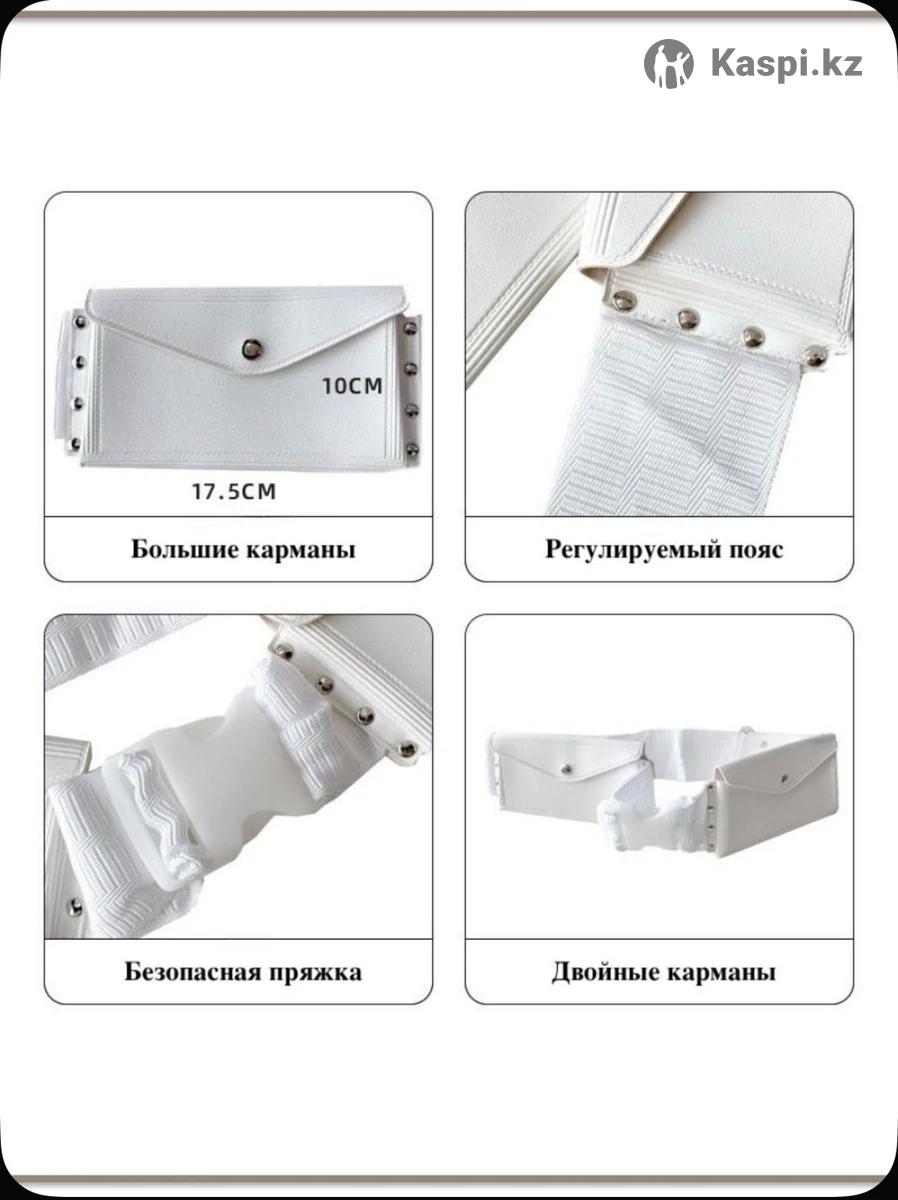 Kaspi.kz

10CM

17.5CM

Большие карманы

Регулируемый пояс

Безопасная пряжка

Двойные карманы