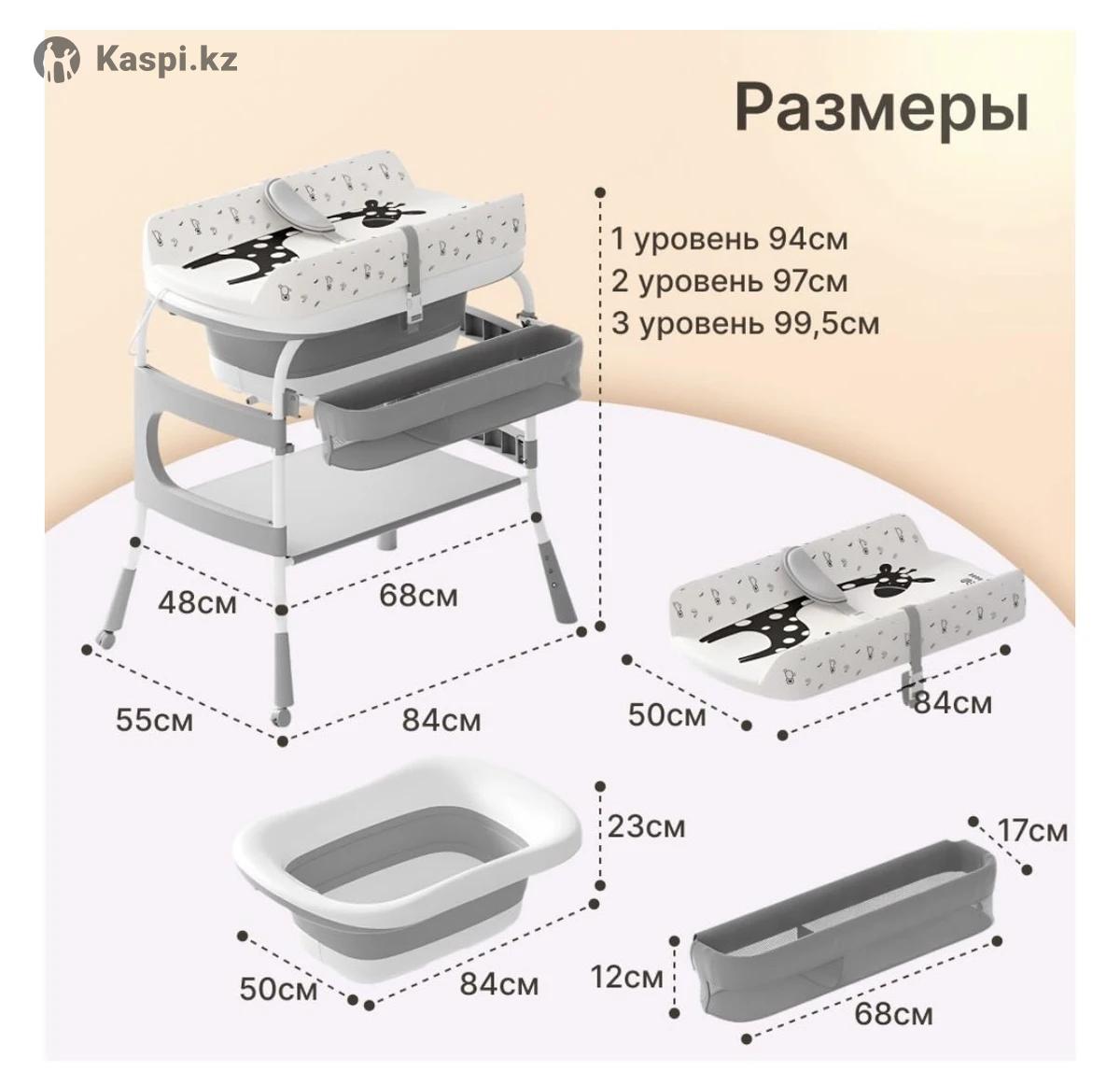 Kaspi.kz

Размеры

1 уровень 94см
2 уровень 97см
3 уровень 99,5см

48см
68см
55см
84см

50см
84см

23см
50см
84см

17см
12см
68см