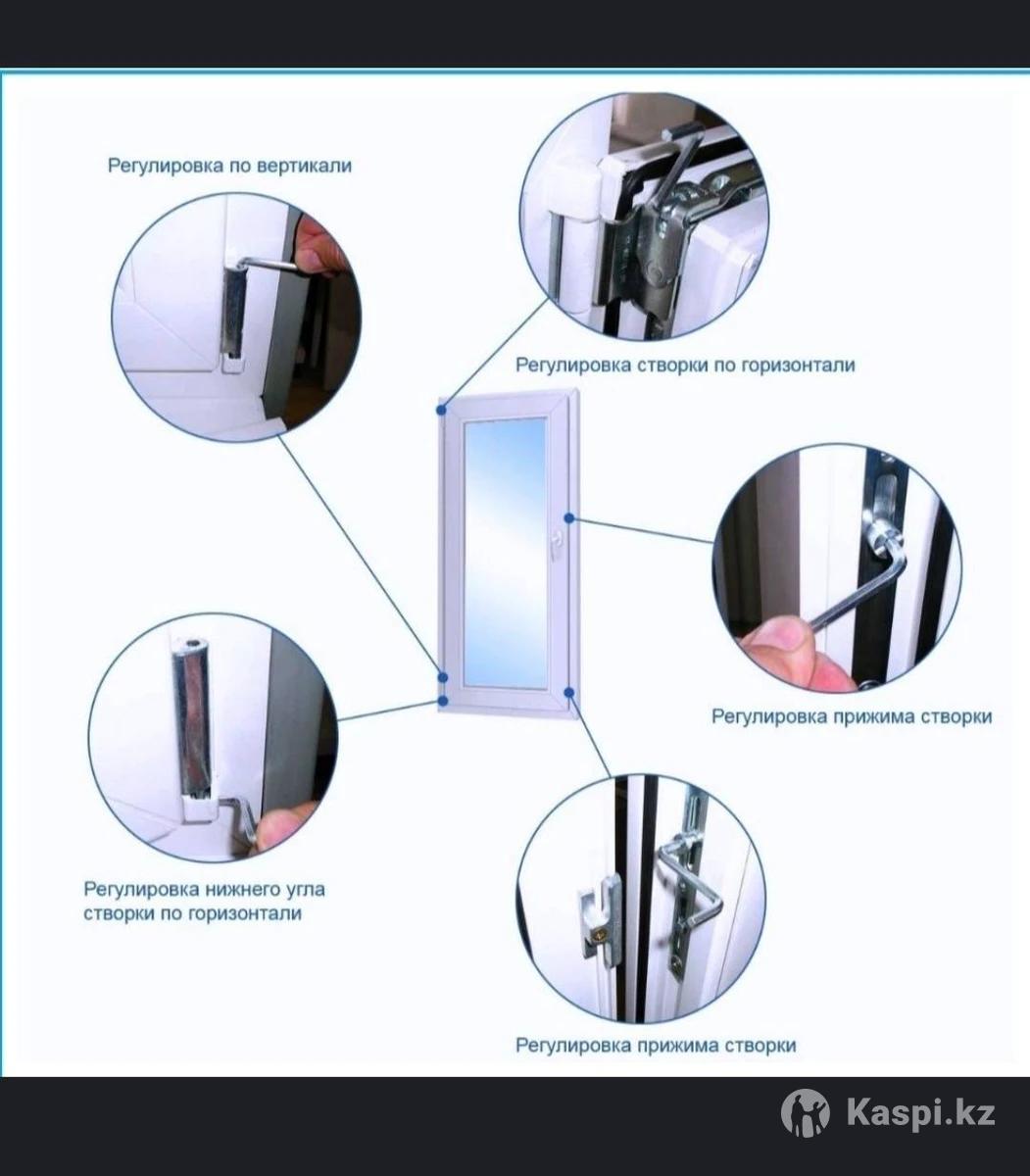 Регулировка по вертикали

Регулировка створки по горизонтали

Регулировка прижима створки

Регулировка нижнего угла створки по горизонтали

Регулировка прижима створки

Kaspi.kz