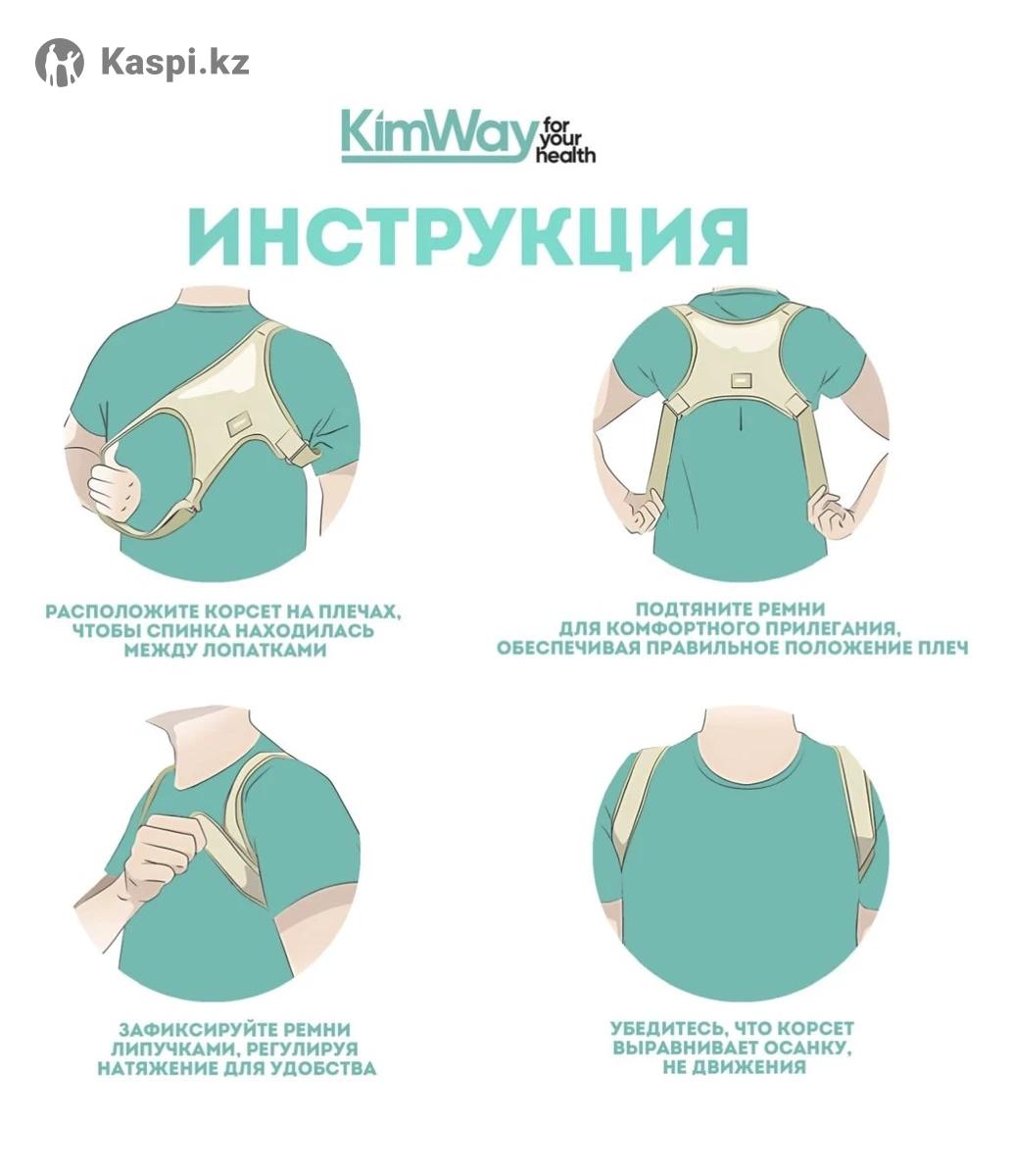 Kaspi.kz

KimWay for your health

ИНСТРУКЦИЯ

РАСПОЛОЖИТЕ КОРСЕТ НА ПЛЕЧАХ, ЧТОБЫ СПИНКА НАХОДИЛАСЬ МЕЖДУ ЛОПАТКАМИ

ПОДТЯНИТЕ РЕМНИ ДЛЯ КОМФОРТНОГО ПРИЛЕГАНИЯ, ОБЕСПЕЧИВАЯ ПРАВИЛЬНОЕ ПОЛОЖЕНИЕ ПЛЕЧ

ЗАФИКСИРУЙТЕ РЕМНИ ЛИПУЧКАМИ, РЕГУЛИРУЯ НАТЯЖЕНИЕ ДЛЯ УДОБСТВА

УБЕДИТЕСЬ, ЧТО КОРСЕТ ВЫРАВНИВАЕТ ОСАНКУ, НЕ ДВИЖЕНИЯ