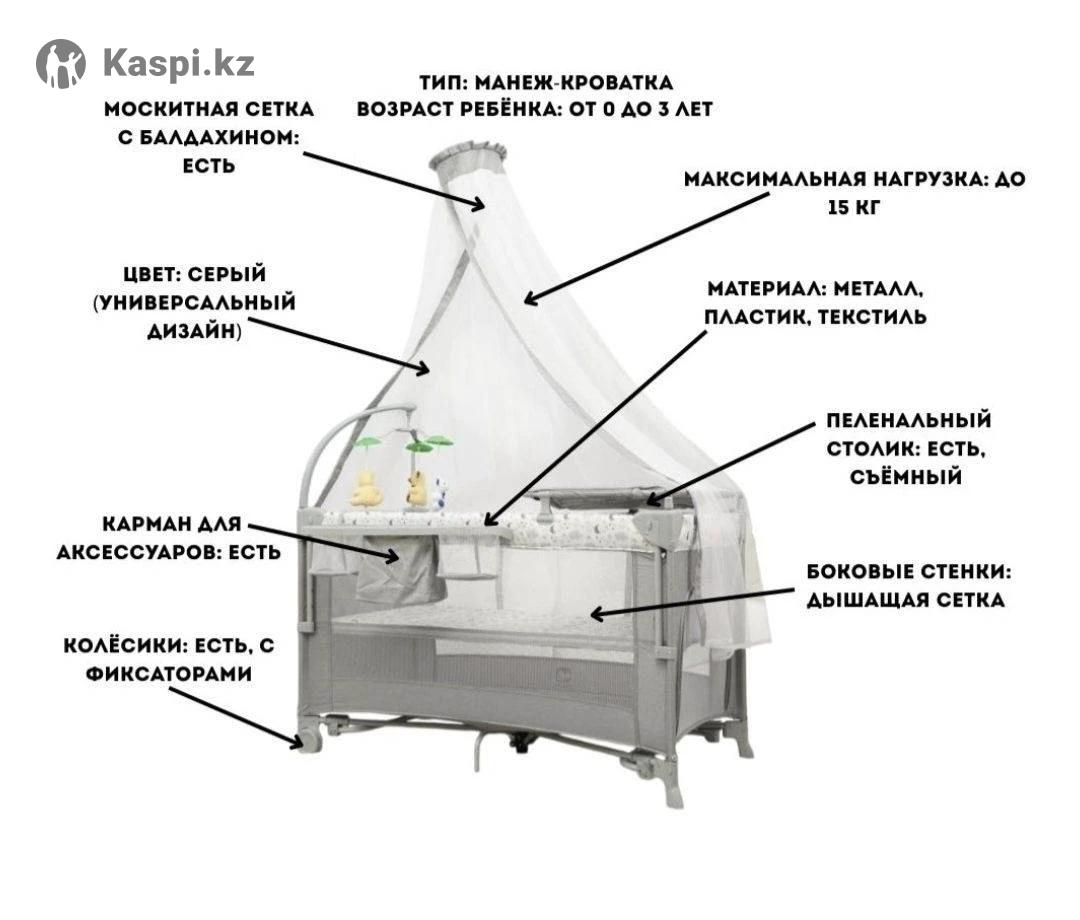 Kaspi.kz

ТИП: МАНЕЖ-КРОВАТКА
ВОЗРАСТ РЕБЁНКА: ОТ 0 ДО 3 ЛЕТ

МОСКИТНАЯ СЕТКА С БАЛДАХИНОМ: ЕСТЬ

МАКСИМАЛЬНАЯ НАГРУЗКА: ДО 15 КГ

ЦВЕТ: СЕРЫЙ (УНИВЕРСАЛЬНЫЙ ДИЗАЙН)

МАТЕРИАЛ: МЕТАЛЛ, ПЛАСТИК, ТЕКСТИЛЬ

ПЕЛЕНАЛЬНЫЙ СТОЛИК: ЕСТЬ, СЪЁМНЫЙ

КАРМАН ДЛЯ АКСЕССУАРОВ: ЕСТЬ

БОКОВЫЕ СТЕНКИ: ДЫШАЩАЯ СЕТКА

КОЛЁСИКИ: ЕСТЬ, С ФИКСАТОРАМИ