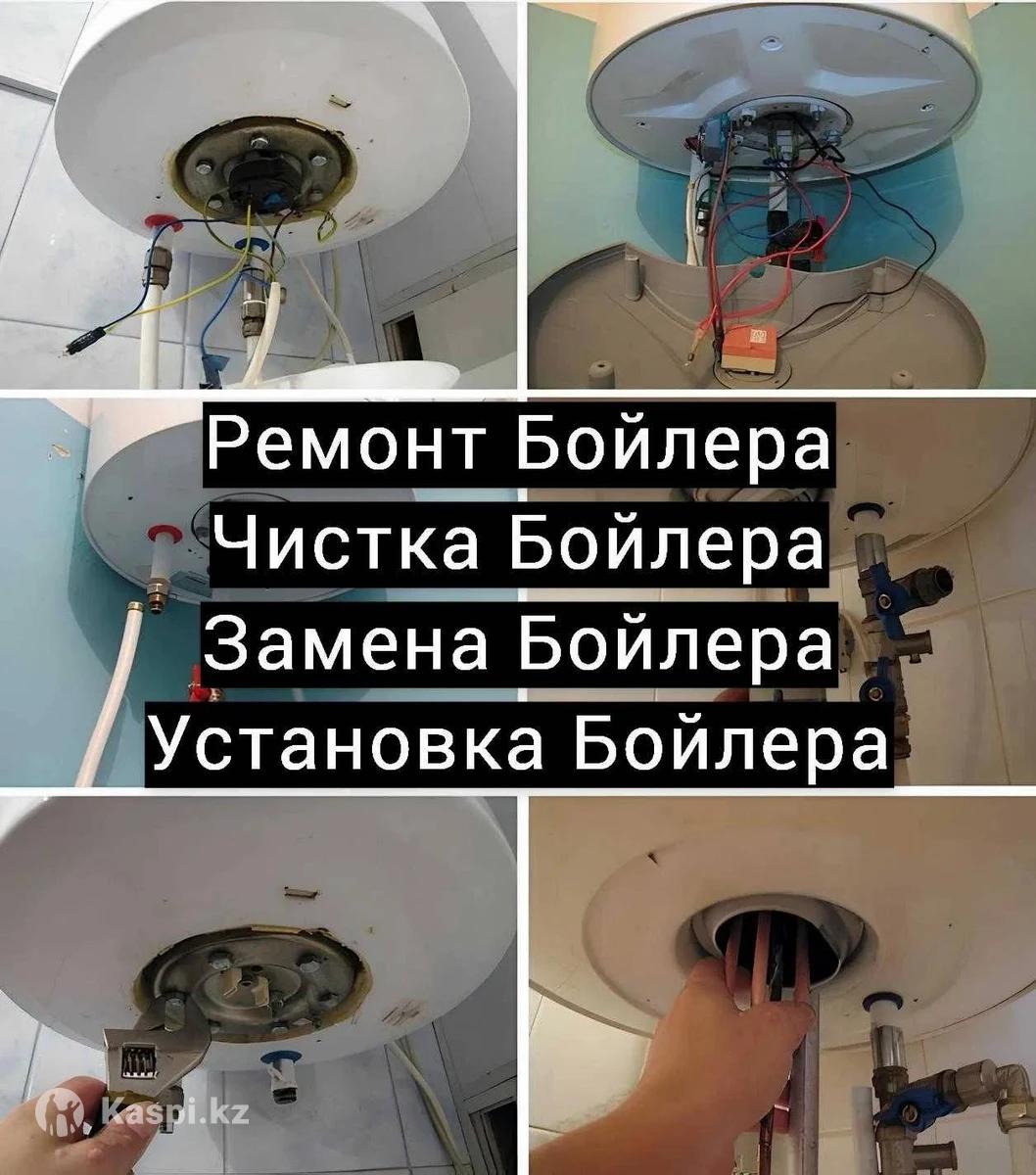 Ремонт Бойлера
Чистка Бойлера
Замена Бойлера
Установка Бойлера

Kaspi.kz