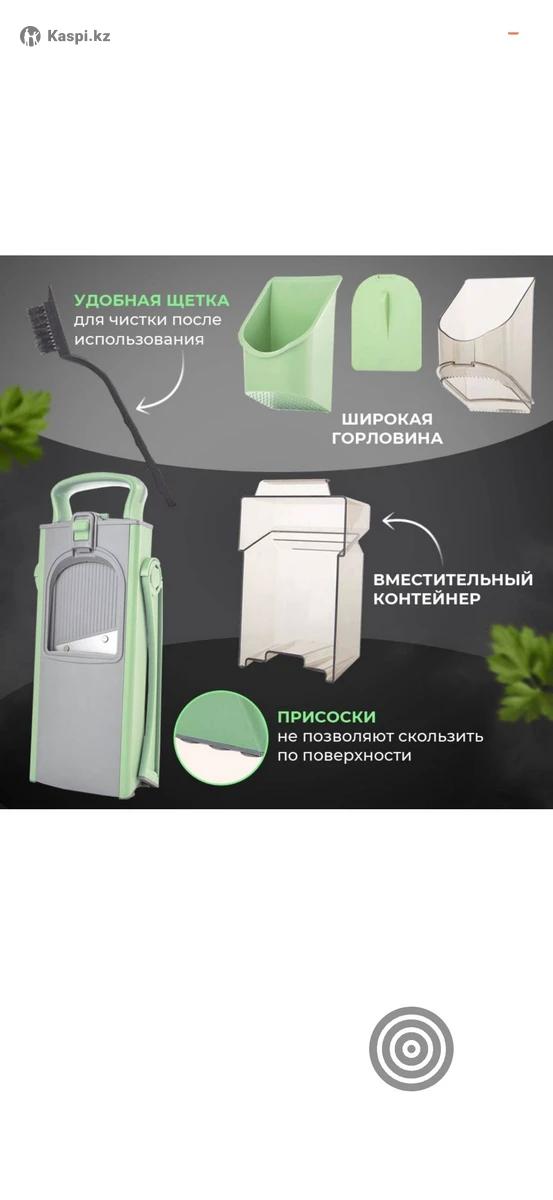 Kaspi.kz

УДОБНАЯ ЩЕТКА
для чистки после использования

ШИРОКАЯ ГОРЛОВИНА

ВМЕСТИТЕЛЬНЫЙ КОНТЕЙНЕР

ПРИСОСКИ
не позволяют скользить по поверхности