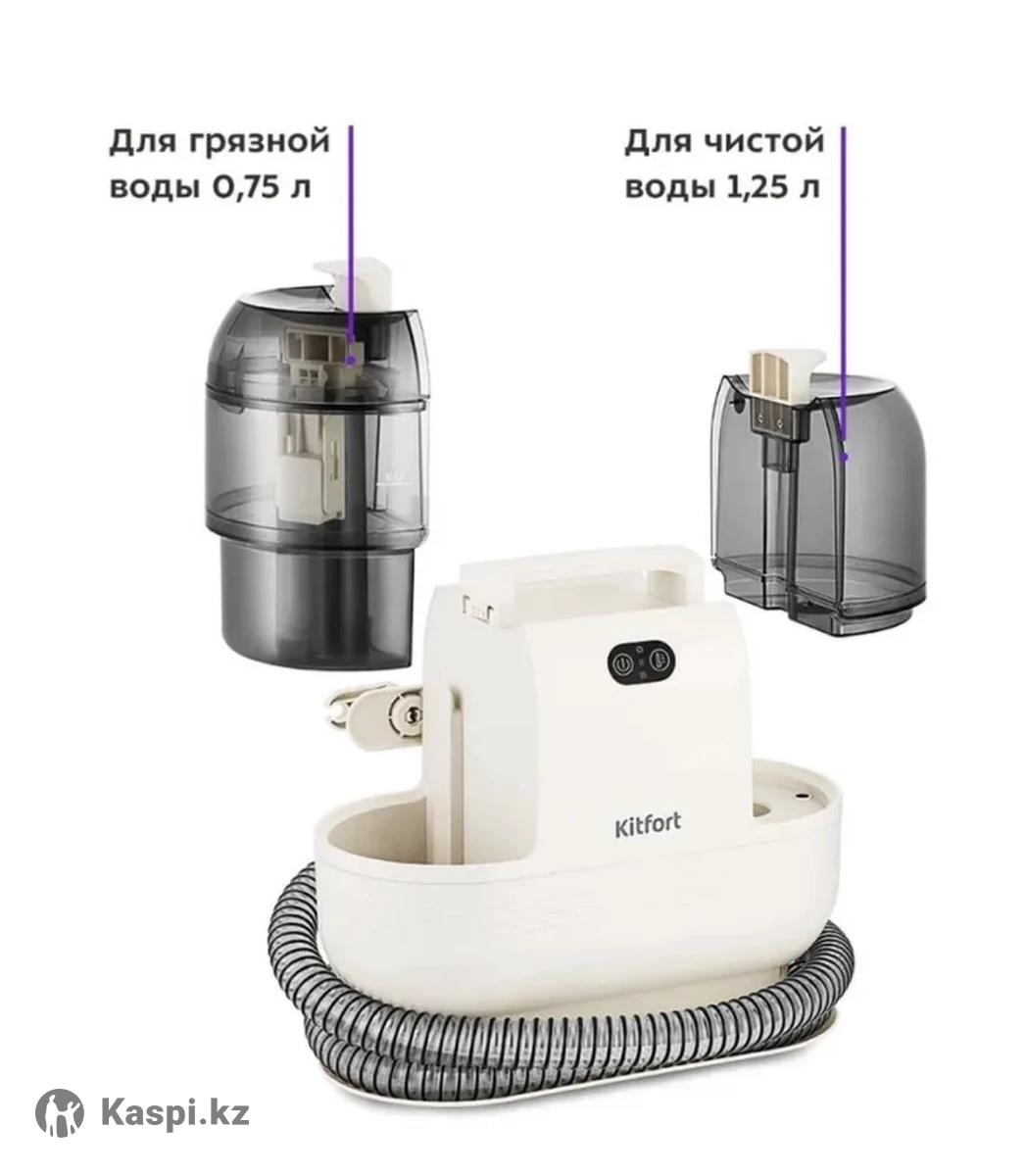 Для грязной воды 0,75 л

Для чистой воды 1,25 л

Kitfort

Kaspi.kz