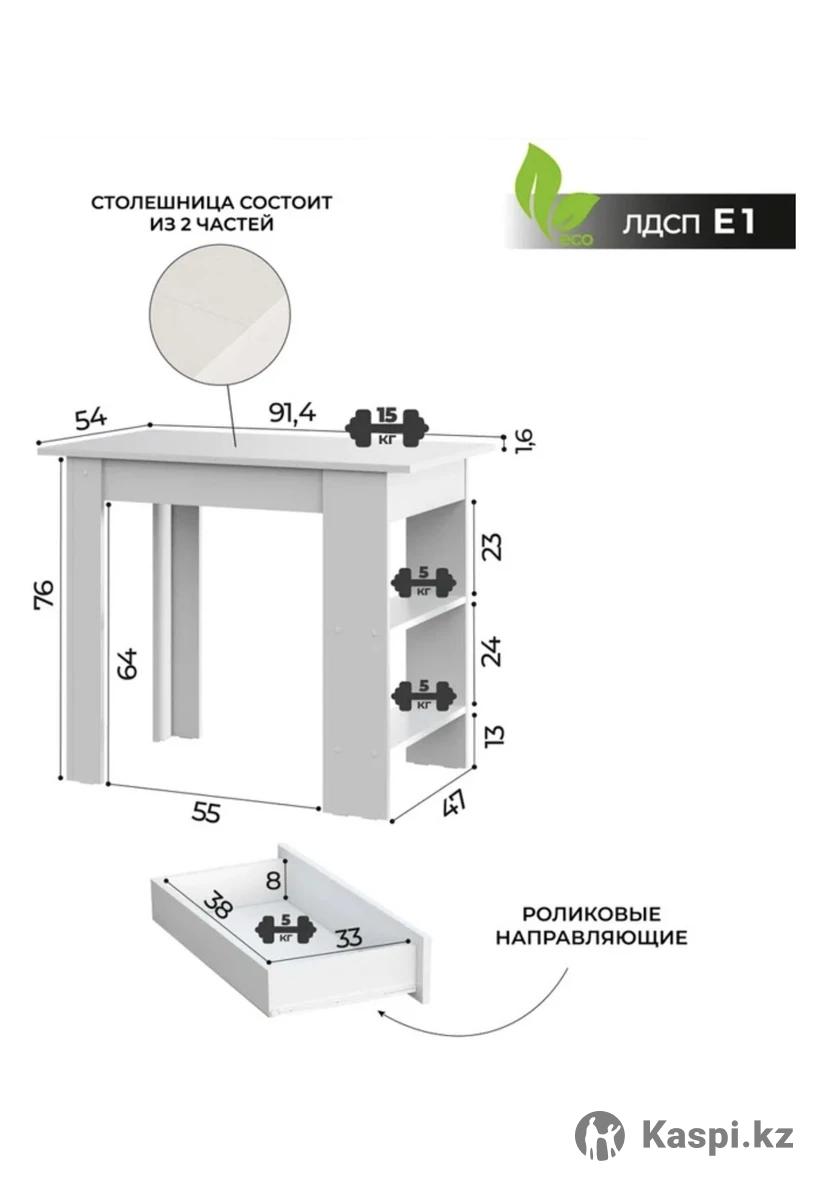 СТОЛЕШНИЦА СОСТОИТ ИЗ 2 ЧАСТЕЙ

eco ЛДСП E1

54
91,4
15 КГ
1,6
76
64
23
5 КГ
24
5 КГ
13
55
47
8
38
5 КГ
33

РОЛИКОВЫЕ НАПРАВЛЯЮЩИЕ

Kaspi.kz