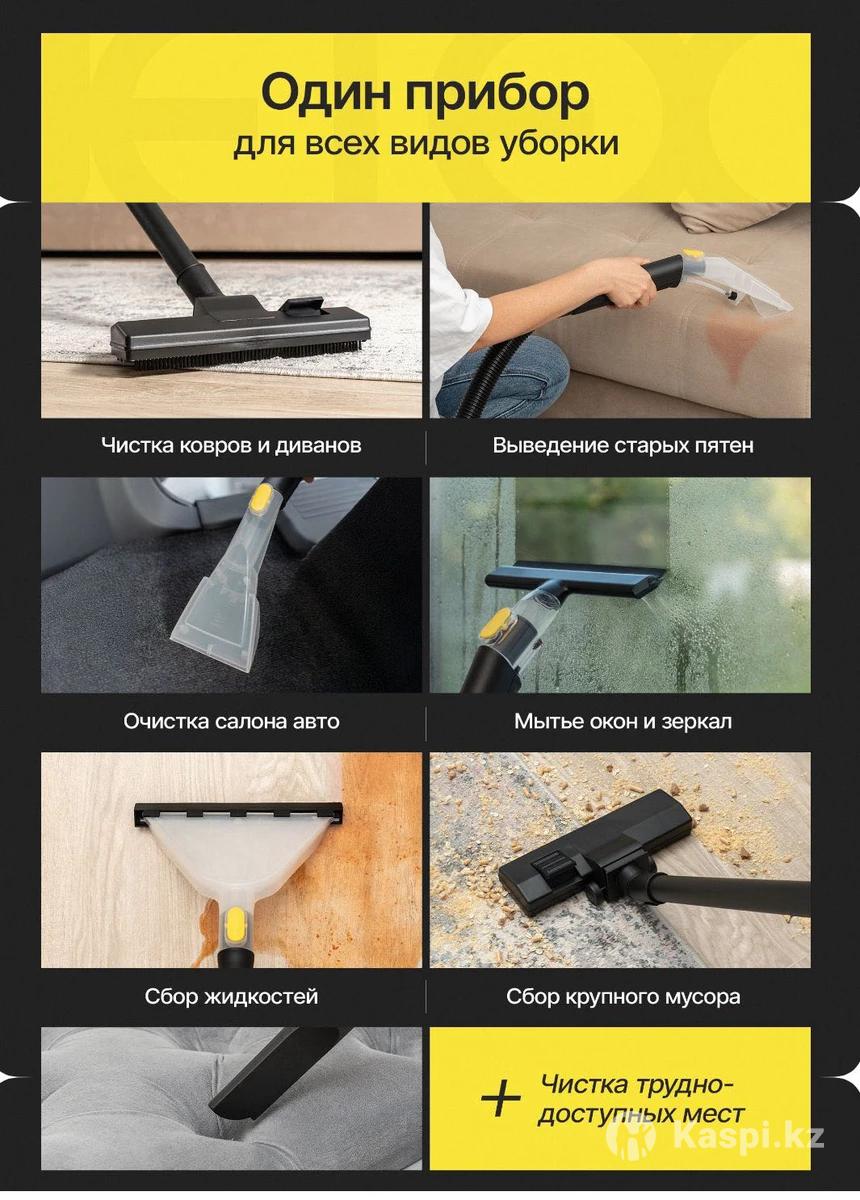 Один прибор
для всех видов уборки

Чистка ковров и диванов

Выведение старых пятен

Очистка салона авто

Мытье окон и зеркал

Сбор жидкостей

Сбор крупного мусора

+ Чистка трудно-доступных мест

Kaspi.kz