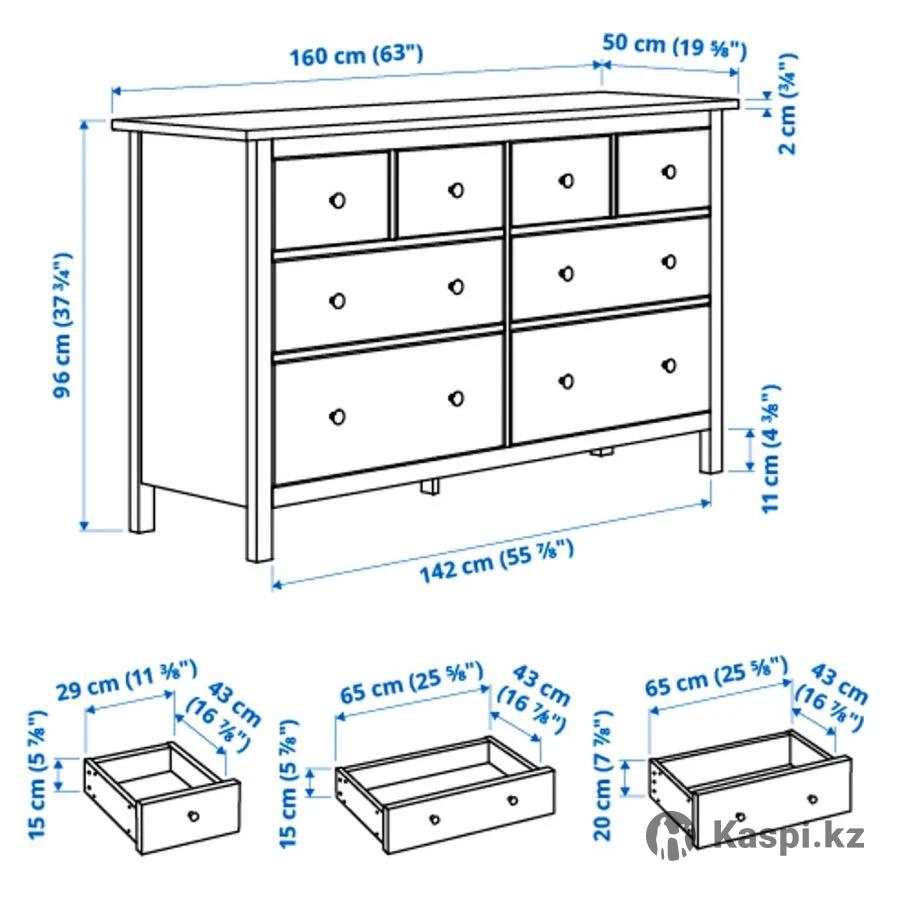 160 cm (63")
50 cm (19 ⅝")
2 cm (¾")
96 cm (37 ¾")
11 cm (4 ⅜")
142 cm (55 ⅞")

29 cm (11 ⅜")
43 cm (16 ⅞")
15 cm (5 ⅞")

65 cm (25 ⅝")
43 cm (16 ⅞")
15 cm (5 ⅞")

65 cm (25 ⅝")
43 cm (16 ⅞")
20 cm (7 ⅞")

Kaspi.kz