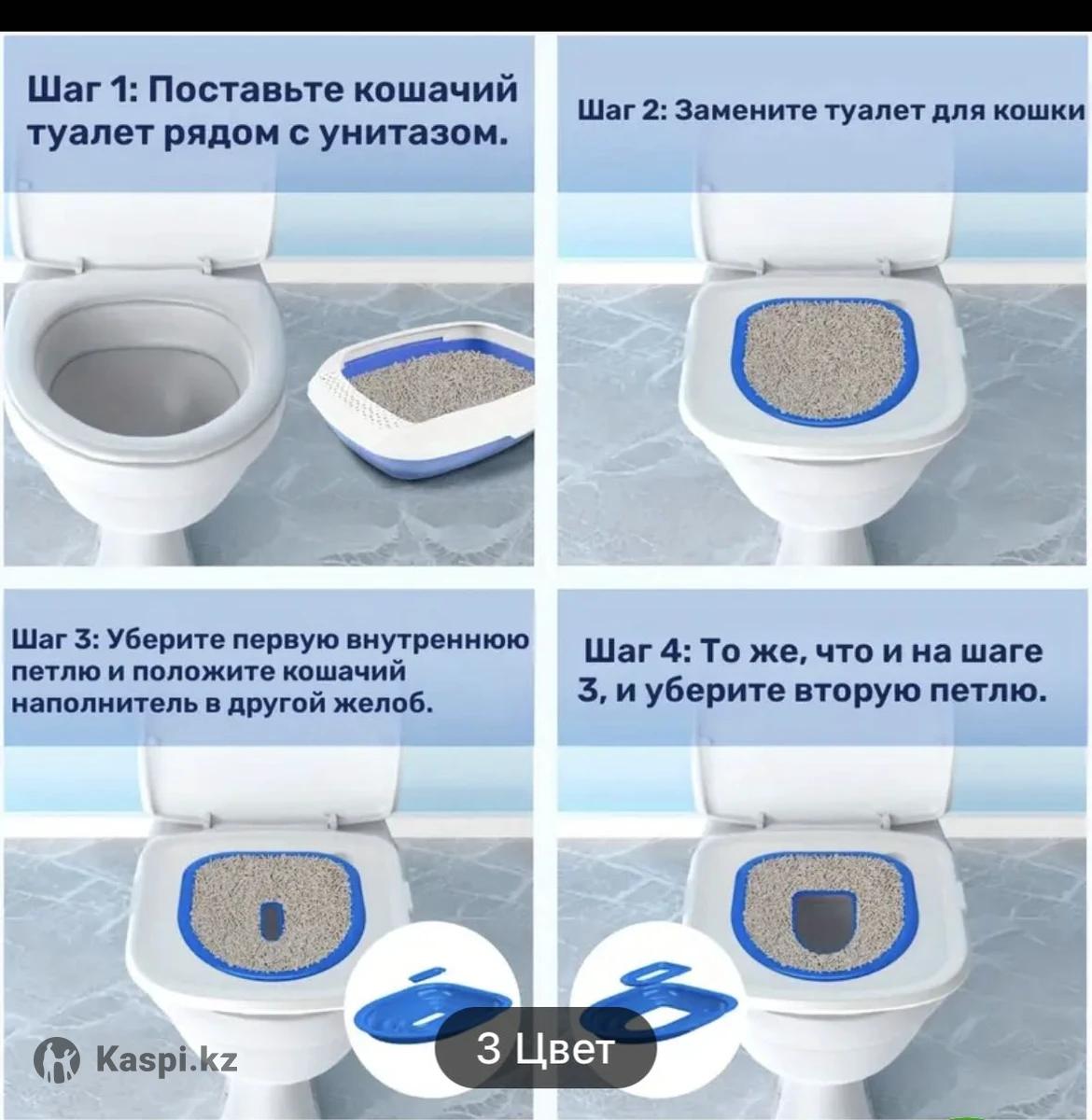 Шаг 1: Поставьте кошачий туалет рядом с унитазом.

Шаг 2: Замените туалет для кошки

Шаг 3: Уберите первую внутреннюю петлю и положите кошачий наполнитель в другой желоб.

Шаг 4: То же, что и на шаге 3, и уберите вторую петлю.

Kaspi.kz

3 Цвет