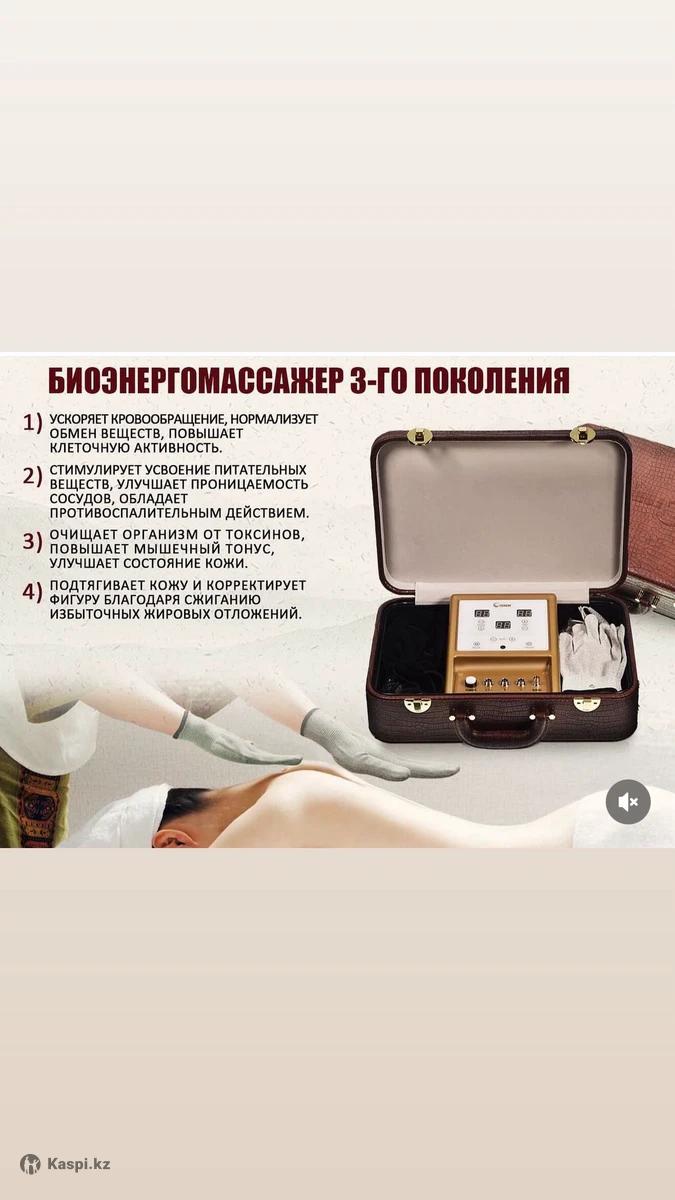 БИОЭНЕРГОМАССАЖЕР 3-ГО ПОКОЛЕНИЯ

1) УСКОРЯЕТ КРОВООБРАЩЕНИЕ, НОРМАЛИЗУЕТ ОБМЕН ВЕЩЕСТВ, ПОВЫШАЕТ КЛЕТОЧНУЮ АКТИВНОСТЬ.

2) СТИМУЛИРУЕТ УСВОЕНИЕ ПИТАТЕЛЬНЫХ ВЕЩЕСТВ, УЛУЧШАЕТ ПРОНИЦАЕМОСТЬ СОСУДОВ, ОБЛАДАЕТ ПРОТИВОСПАЛИТЕЛЬНЫМ ДЕЙСТВИЕМ.

3) ОЧИЩАЕТ ОРГАНИЗМ ОТ ТОКСИНОВ, ПОВЫШАЕТ МЫШЕЧНЫЙ ТОНУС, УЛУЧШАЕТ СОСТОЯНИЕ КОЖИ.

4) ПОДТЯГИВАЕТ КОЖУ И КОРРЕКТИРУЕТ ФИГУРУ БЛАГОДАРЯ СЖИГАНИЮ ИЗБЫТОЧНЫХ ЖИРОВЫХ ОТЛОЖЕНИЙ.

Kaspi.kz